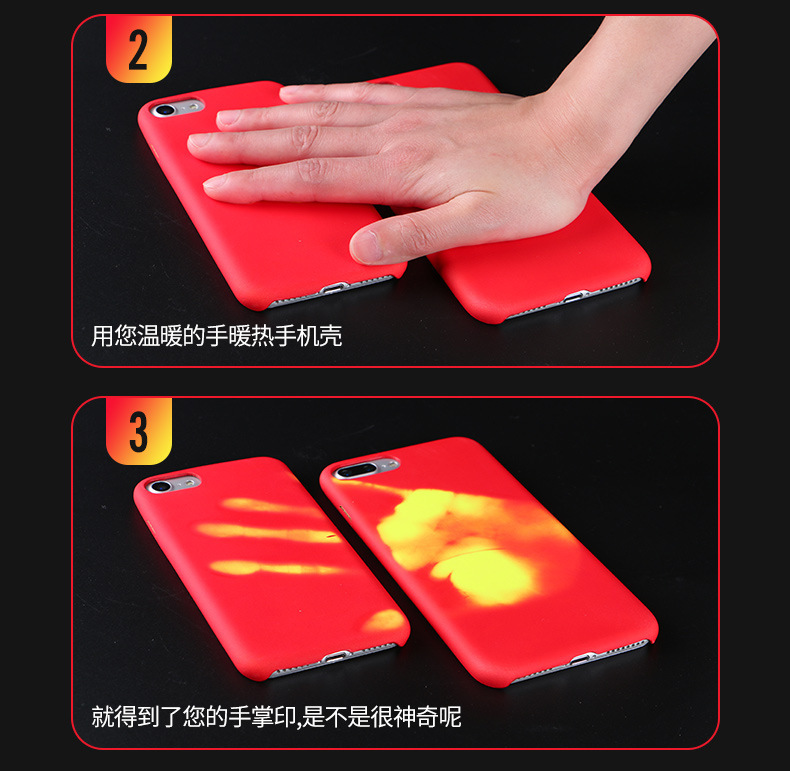 2

用您温暖的手暖热手机壳

3

就得到了您的手掌印,是不是很神奇呢