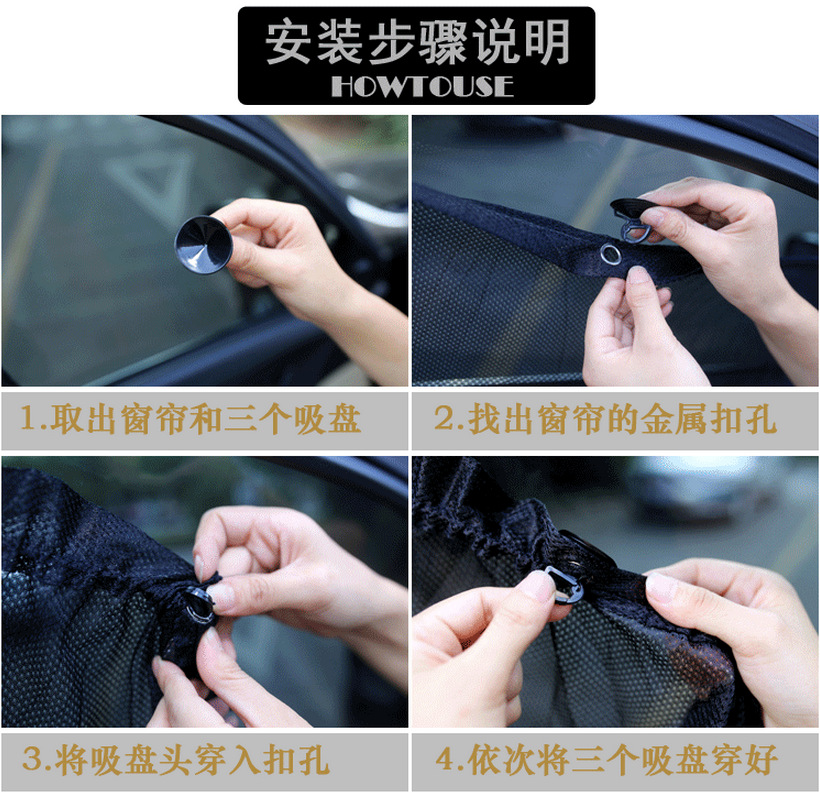 安装步骤说明
HOWTOUSE

1.取出窗帘和三个吸盘

2.找出窗帘的金属扣孔

3.将吸盘头穿入扣孔

4.依次将三个吸盘穿好