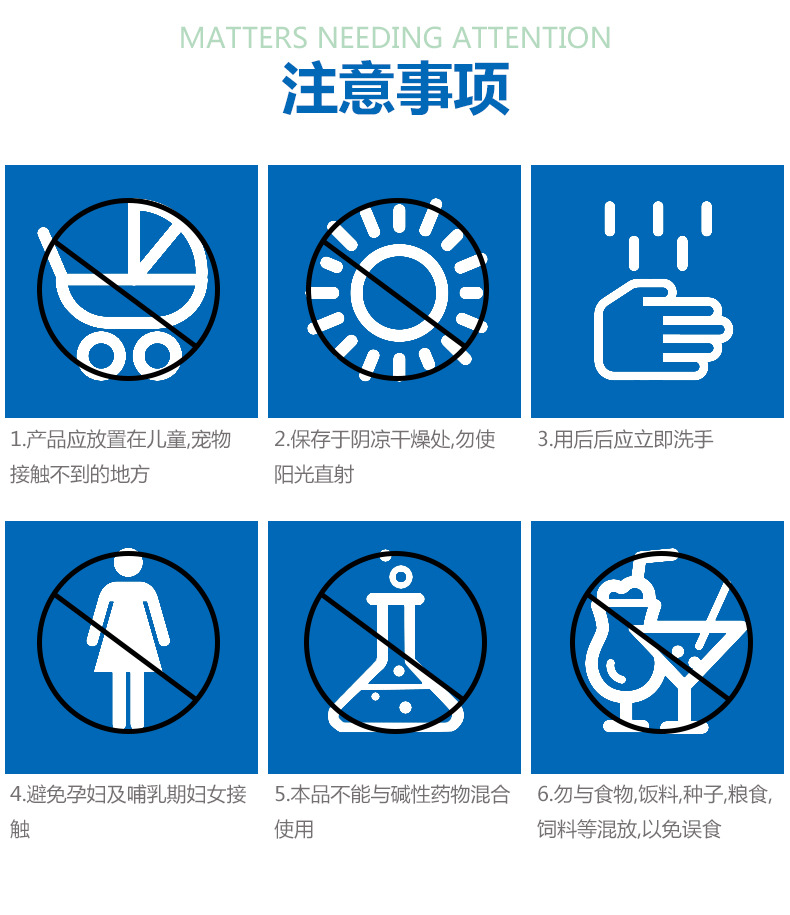 MATTERS NEEDING ATTENTION

注意事项

1.产品应放置在儿童,宠物接触不到的地方

2.保存于阴凉干燥处,勿使阳光直射

3.用后后应立即洗手

4.避免孕妇及哺乳期妇女接触

5.本品不能与碱性药物混合使用

6.勿与食物,饭料,种子,粮食,饲料等混放,以免误食