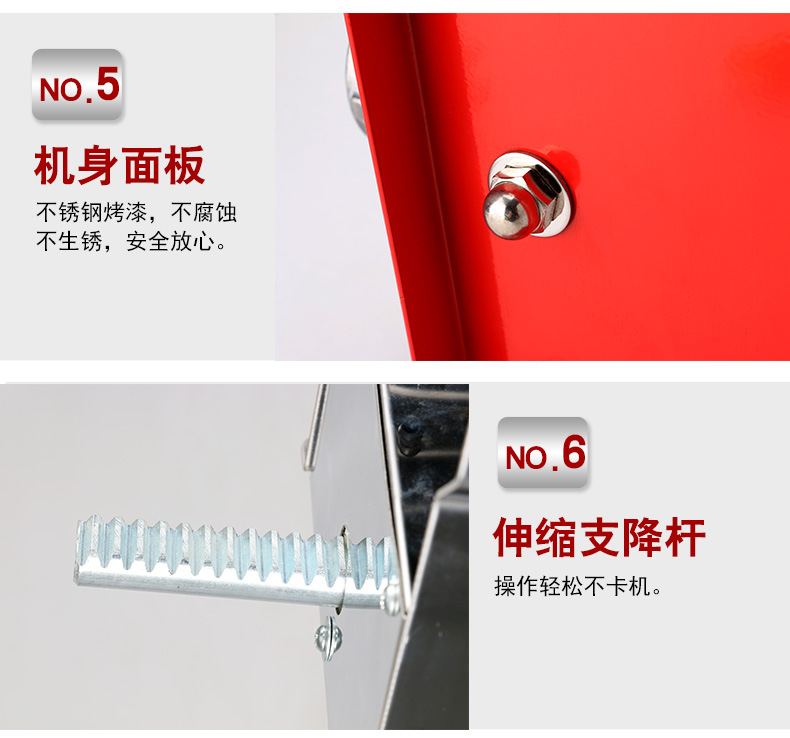 NO.5

机身面板

不锈钢烤漆，不腐蚀不生锈，安全放心。

NO.6

伸缩支降杆

操作轻松不卡机。