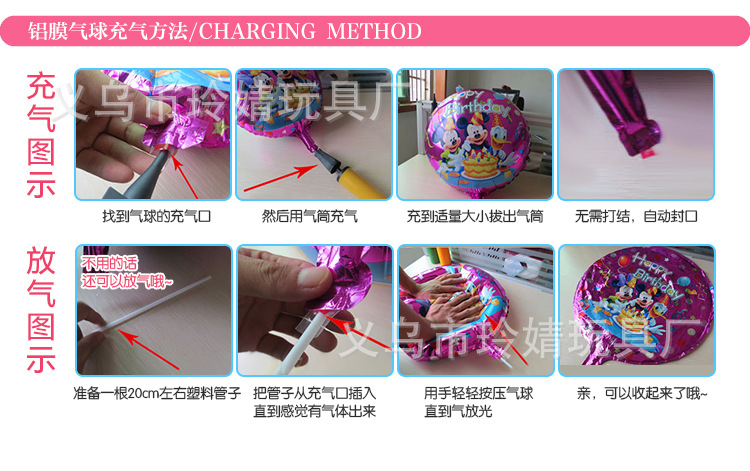 铝膜气球充气方法/CHARGING METHOD

充气图示

义乌市玲婧玩具厂

Happy Birthday

找到气球的充气口

然后用气筒充气

充到适量大小拔出气筒

无需打结，自动封口

放气图示

不用的话
还可以放气哦~

义乌市玲婧玩具厂

Happy Birthday

准备一根20cm左右塑料管子

把管子从充气口插入
直到感觉有气体出来

用手轻轻按压气球
直到气放光

亲，可以收起来了哦~