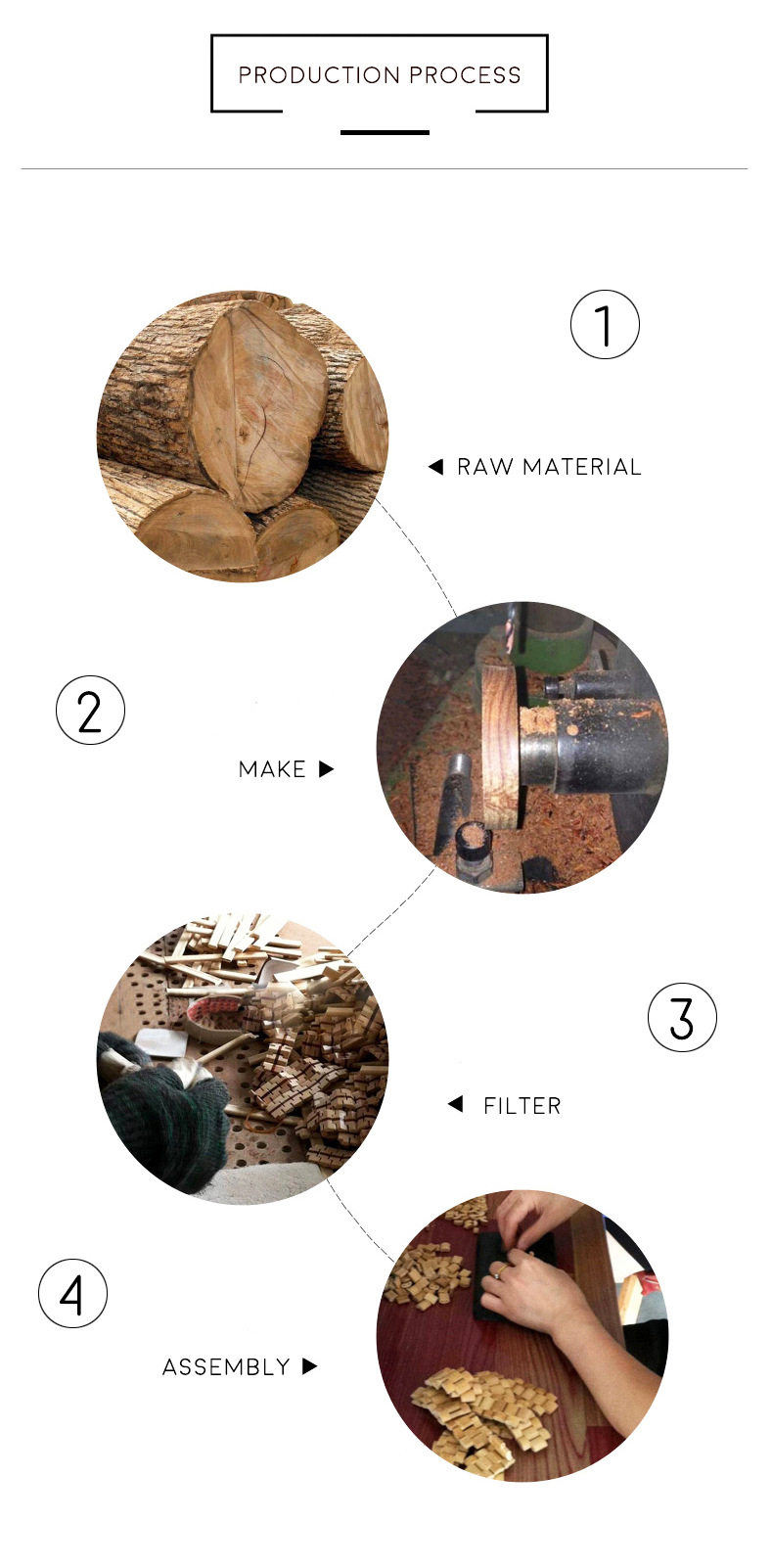 PRODUCTION PROCESS

1

◀ RAW MATERIAL

2

MAKE ▶

3

◀ FILTER

4

ASSEMBLY ▶