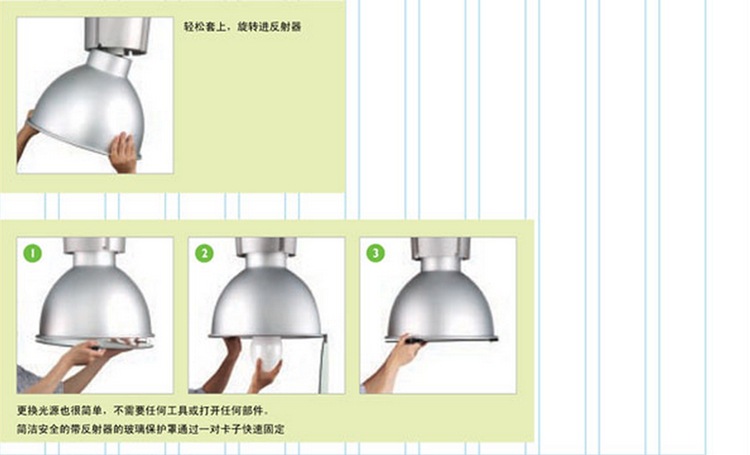 轻松套上，旋转进反射器

1

2

3

更换光源也很简单，不需要任何工具或打开任何部件。
简洁安全的带反射器的玻璃保护罩通过一对卡子快速固定