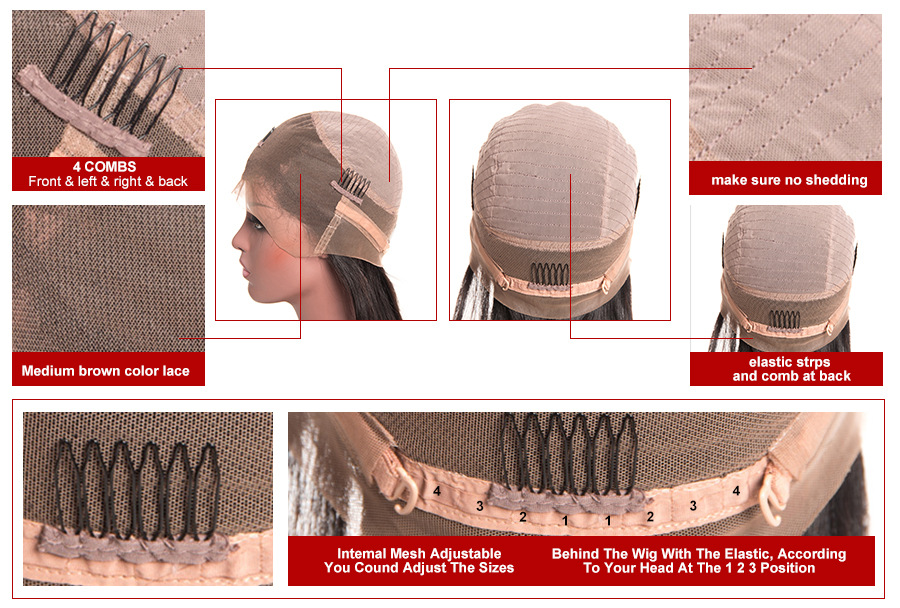 4 COMBS
Front & left & right & back

Medium brown color lace

make sure no shedding

elastic strps
and comb at back

4
3
2
1
1
2
3
4

Intemal Mesh Adjustable
You Cound Adjust The Sizes

Behind The Wig With The Elastic, According
To Your Head At The 1 2 3 Position