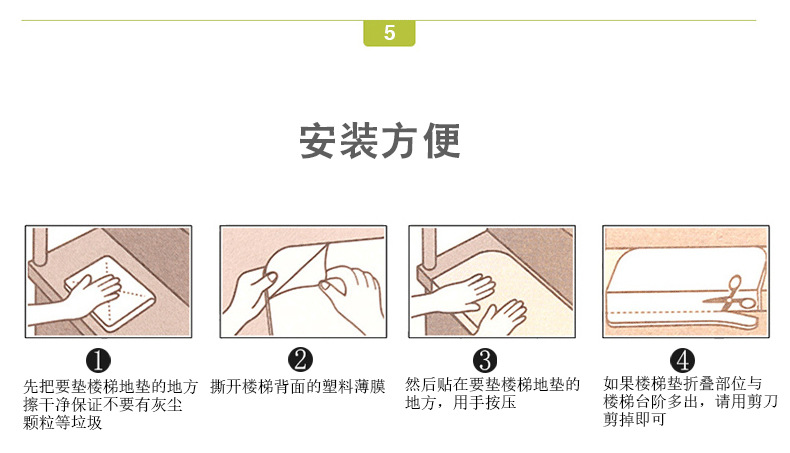 5

安装方便

❶
先把要垫楼梯地垫的地方擦干净保证不要有灰尘颗粒等垃圾

❷
撕开楼梯背面的塑料薄膜

❸
然后贴在要垫楼梯地垫的地方，用手按压

❹
如果楼梯垫折叠部位与楼梯台阶多出，请用剪刀剪掉即可