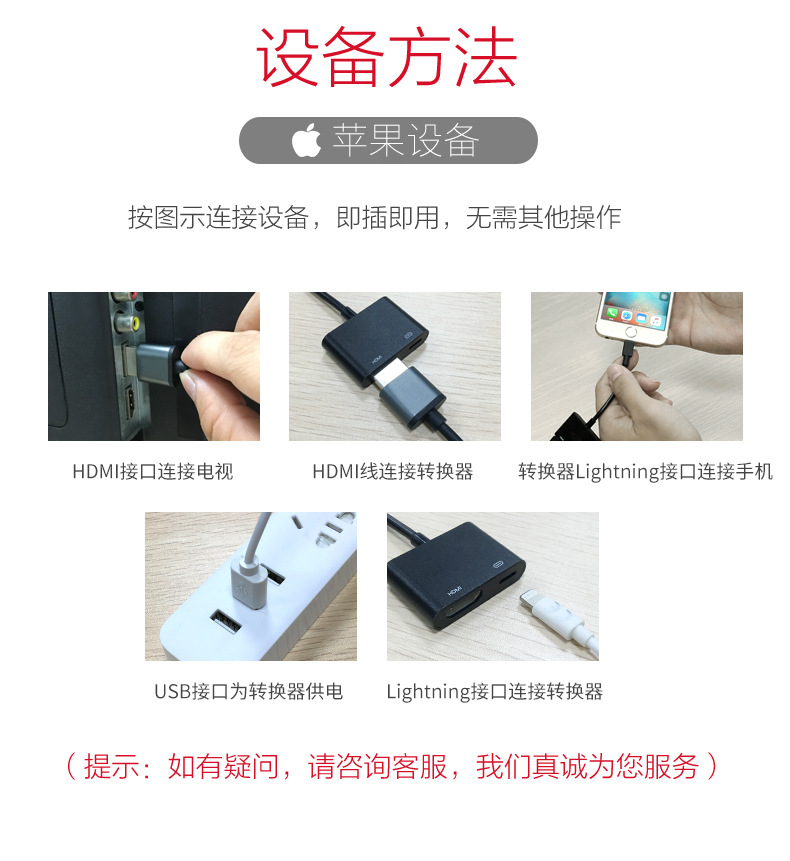 设备方法

苹果设备

按图示连接设备，即插即用，无需其他操作

HDMI

HDMI接口连接电视

HDMI线连接转换器

转换器Lightning接口连接手机

HDMI

USB接口为转换器供电

Lightning接口连接转换器

（提示：如有疑问，请咨询客服，我们真诚为您服务）