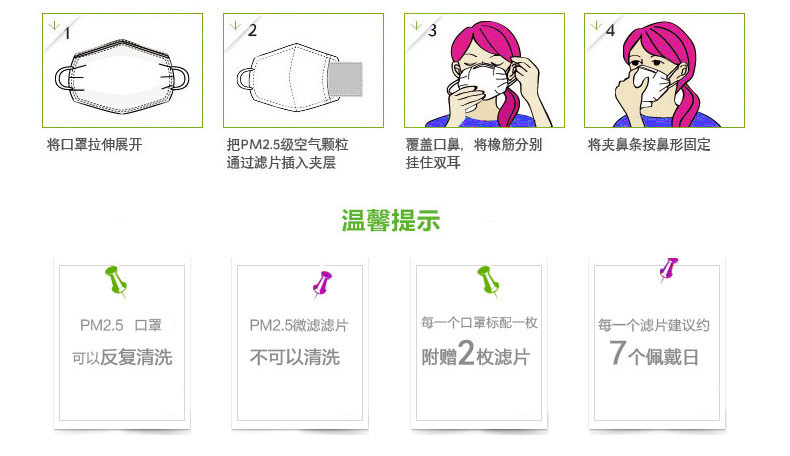 1

将口罩拉伸展开

2

把PM2.5级空气颗粒通过滤片插入夹层

3

覆盖口鼻，将橡筋分别挂住双耳

4

将夹鼻条按鼻形固定

温馨提示

PM2.5 口罩
可以反复清洗

PM2.5微滤滤片
不可以清洗

每一个口罩标配一枚
附赠2枚滤片

每一个滤片建议约
7个佩戴日