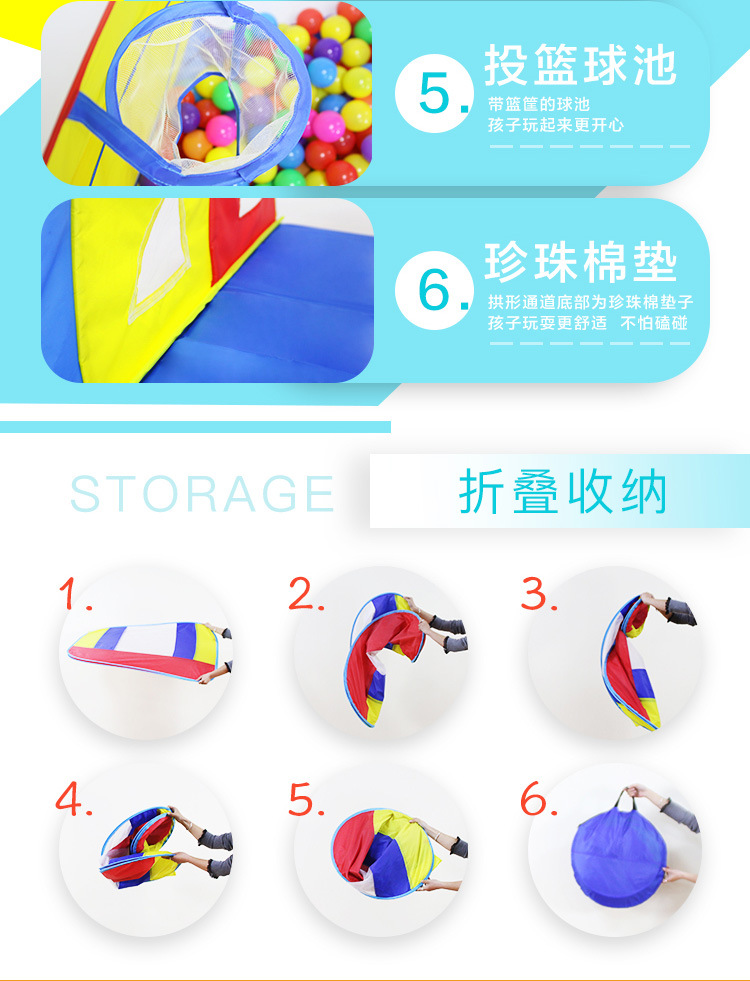 5. 投篮球池

带篮筐的球池
孩子玩起来更开心

6. 珍珠棉垫

拱形通道底部为珍珠棉垫子
孩子玩耍更舒适 不怕磕碰

STORAGE 折叠收纳

1.

2.

3.

4.

5.

6.