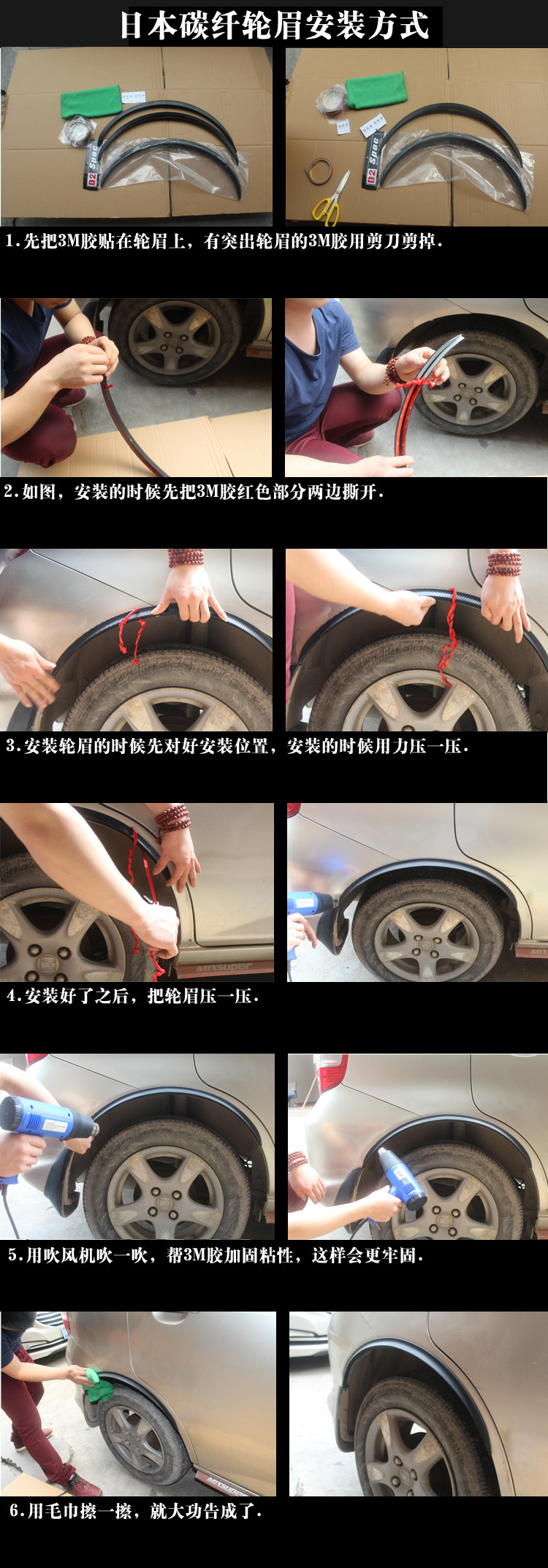 日本碳纤轮眉安装方式

D2 Spec

D2 Spec

1.先把3M胶贴在轮眉上，有突出轮眉的3M胶用剪刀剪掉.

2.如图，安装的时候先把3M胶红色部分两边撕开.

3.安装轮眉的时候先对好安装位置，安装的时候用力压一压.

MIXSUDER

4.安装好了之后，把轮眉压一压.

5.用吹风机吹一吹，帮3M胶加固粘性，这样会更牢固.

MIXSUDER

6.用毛巾擦一擦，就大功告成了.