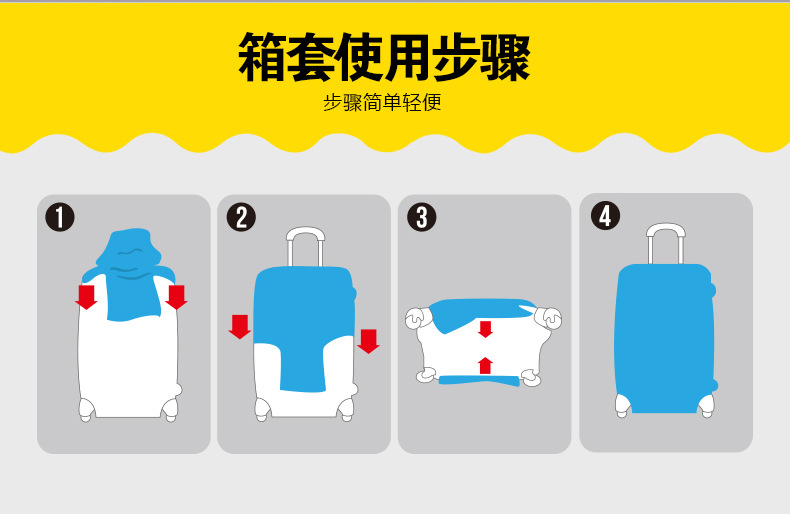 箱套使用步骤

步骤简单轻便

1

2

3

4