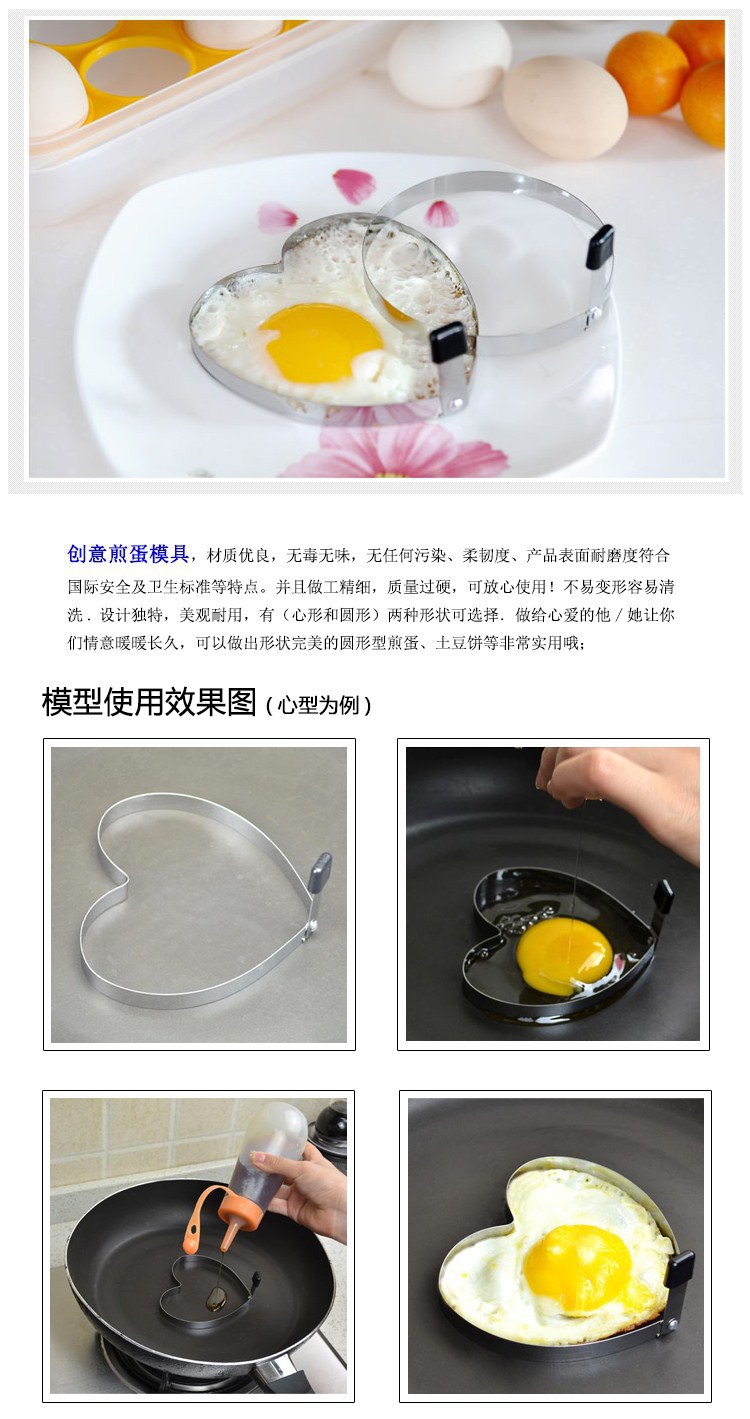 创意煎蛋模具，材质优良，无毒无味，无任何污染、柔韧度、产品表面耐磨度符合国际安全及卫生标准等特点。并且做工精细，质量过硬，可放心使用！不易变形容易清洗．设计独特，美观耐用，有（心形和圆形）两种形状可选择．做给心爱的他／她让你们情意暖暖长久，可以做出形状完美的圆形型煎蛋、土豆饼等非常实用哦；

模型使用效果图（心型为例）