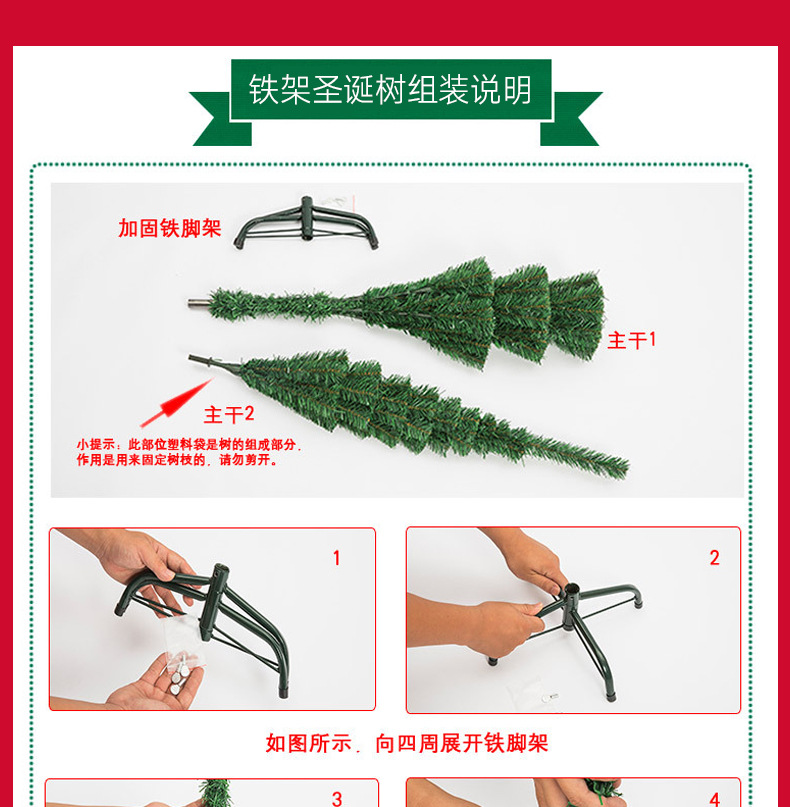 铁架圣诞树组装说明

加固铁脚架

主干1

主干2

小提示：此部位塑料袋是树的组成部分，作用是用来固定树枝的，请勿剪开。

1

2

如图所示，向四周展开铁脚架

3

4