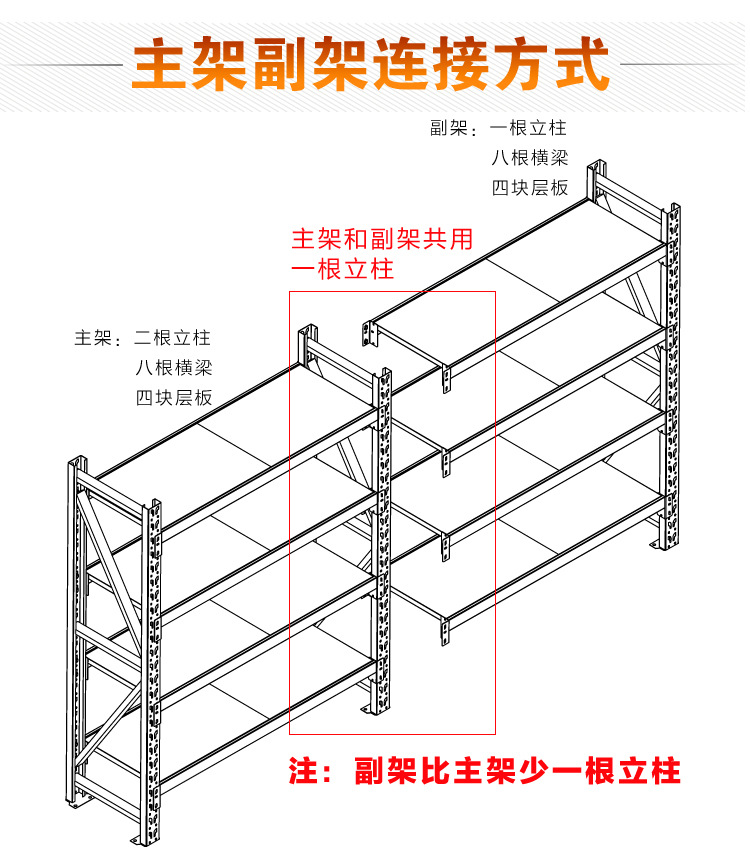 主架副架连接方式

副架：一根立柱
八根横梁
四块层板

主架和副架共用一根立柱

主架：二根立柱
八根横梁
四块层板

注：副架比主架少一根立柱