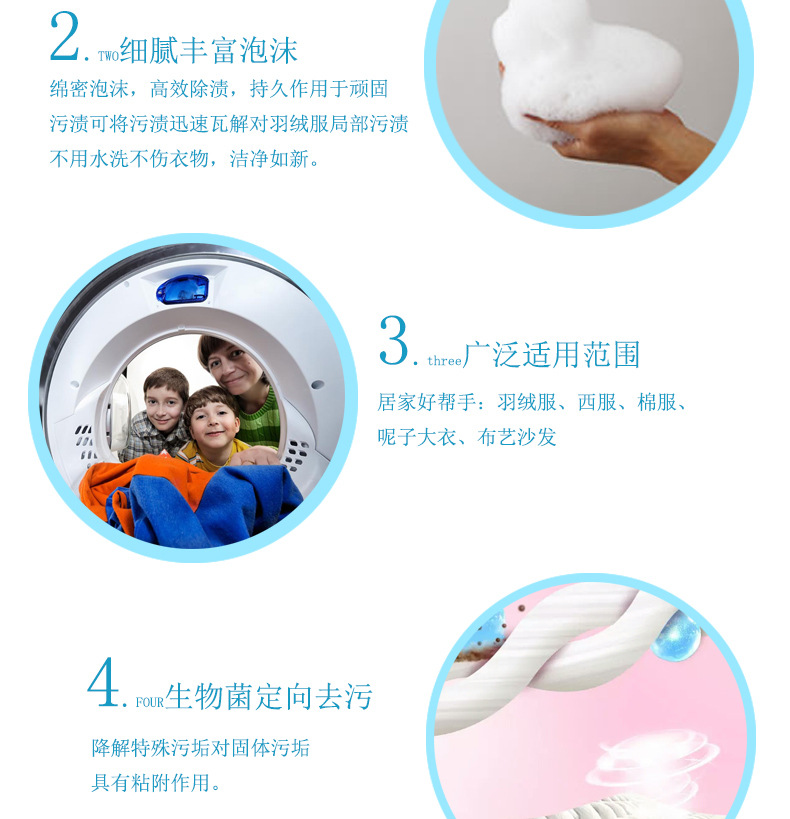 2. TWO细腻丰富泡沫

绵密泡沫，高效除渍，持久作用于顽固污渍可将污渍迅速瓦解对羽绒服局部污渍不用水洗不伤衣物，洁净如新。

3. three广泛适用范围

居家好帮手：羽绒服、西服、棉服、呢子大衣、布艺沙发

4. FOUR生物菌定向去污

降解特殊污垢对固体污垢具有粘附作用。