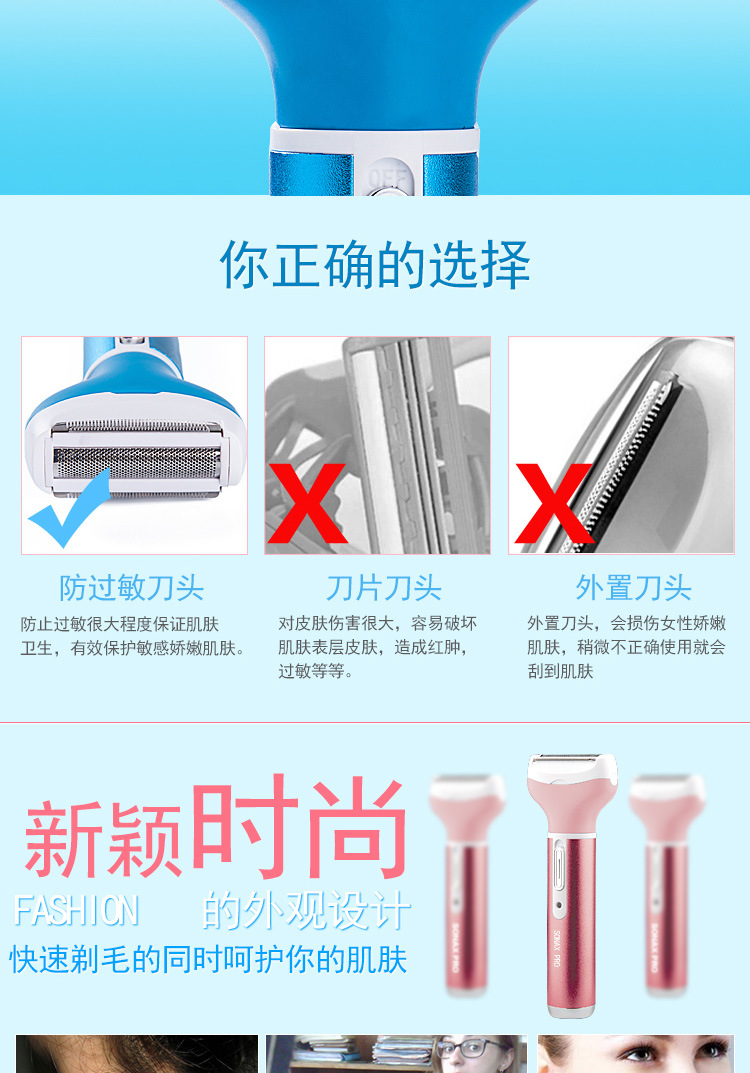 OFF

你正确的选择

防过敏刀头

防止过敏很大程度保证肌肤卫生，有效保护敏感娇嫩肌肤。

刀片刀头

对皮肤伤害很大，容易破坏肌肤表层皮肤，造成红肿，过敏等等。

外置刀头

外置刀头，会损伤女性娇嫩肌肤，稍微不正确使用就会刮到肌肤

新颖时尚

FASHION 的外观设计

快速剃毛的同时呵护你的肌肤

SONAX PRO

SONAX PRO

SONAX PRO