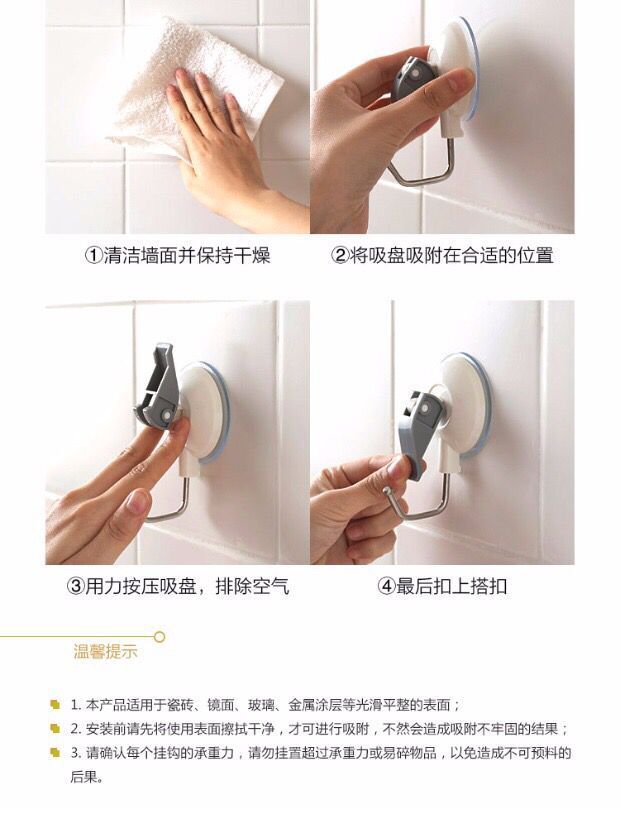 ①清洁墙面并保持干燥

②将吸盘吸附在合适的位置

③用力按压吸盘，排除空气

④最后扣上搭扣

温馨提示

1. 本产品适用于瓷砖、镜面、玻璃、金属涂层等光滑平整的表面；

2. 安装前请先将使用表面擦拭干净，才可进行吸附，不然会造成吸附不牢固的结果；

3. 请确认每个挂钩的承重力，请勿挂置超过承重力或易碎物品，以免造成不可预料的后果。