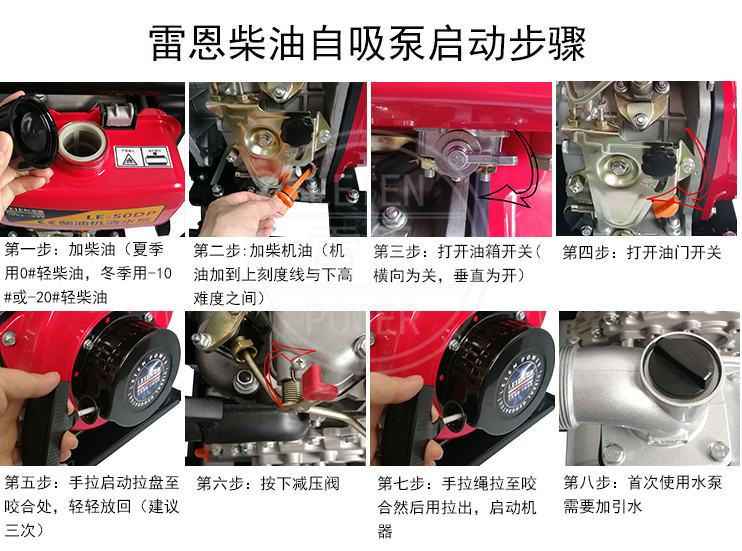 雷恩柴油自吸泵启动步骤

LE-50DP

第一步：加柴油（夏季用0#轻柴油，冬季用-10#或-20#轻柴油

第二步：加柴机油（机油加到上刻度线与下高难度之间）

第三步：打开油箱开关（横向为关，垂直为开）

第四步：打开油门开关

第五步：手拉启动拉盘至咬合处，轻轻放回（建议三次）

第六步：按下减压阀

第七步：手拉绳拉至咬合然后用拉出，启动机器

第八步：首次使用水泵需要加引水