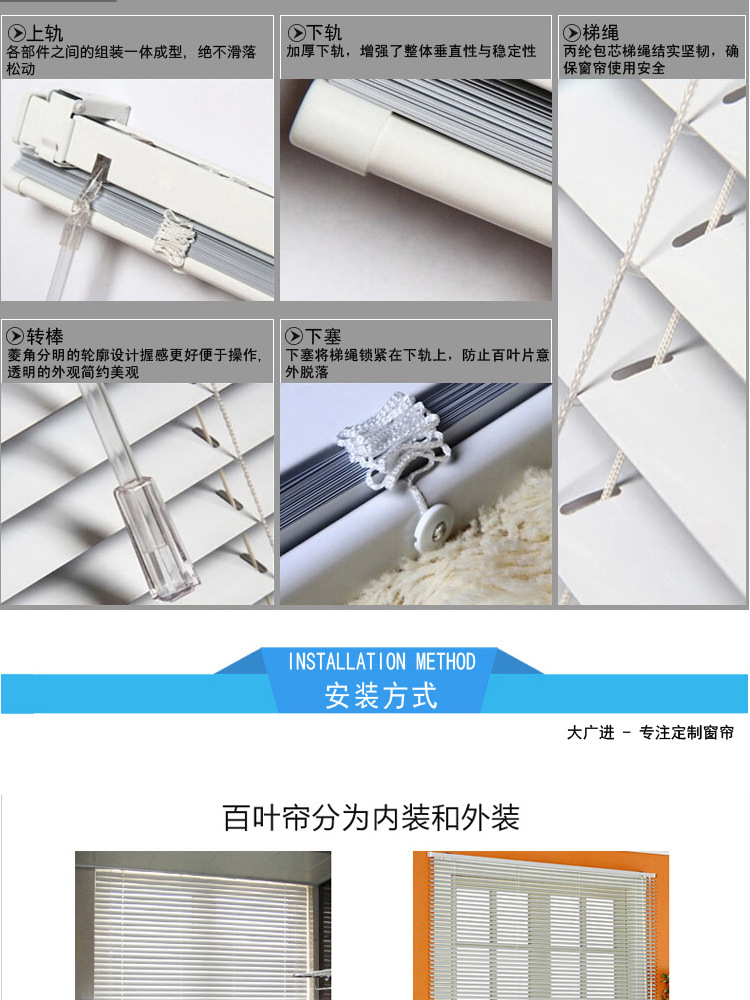 上轨
各部件之间的组装一体成型，绝不滑落松动

下轨
加厚下轨，增强了整体垂直性与稳定性

梯绳
丙纶包芯梯绳结实坚韧，确保窗帘使用安全

转棒
菱角分明的轮廓设计握感更好便于操作，透明的外观简约美观

下塞
下塞将梯绳锁紧在下轨上，防止百叶片意外脱落

INSTALLATION METHOD
安装方式

大广进 - 专注定制窗帘

百叶帘分为内装和外装