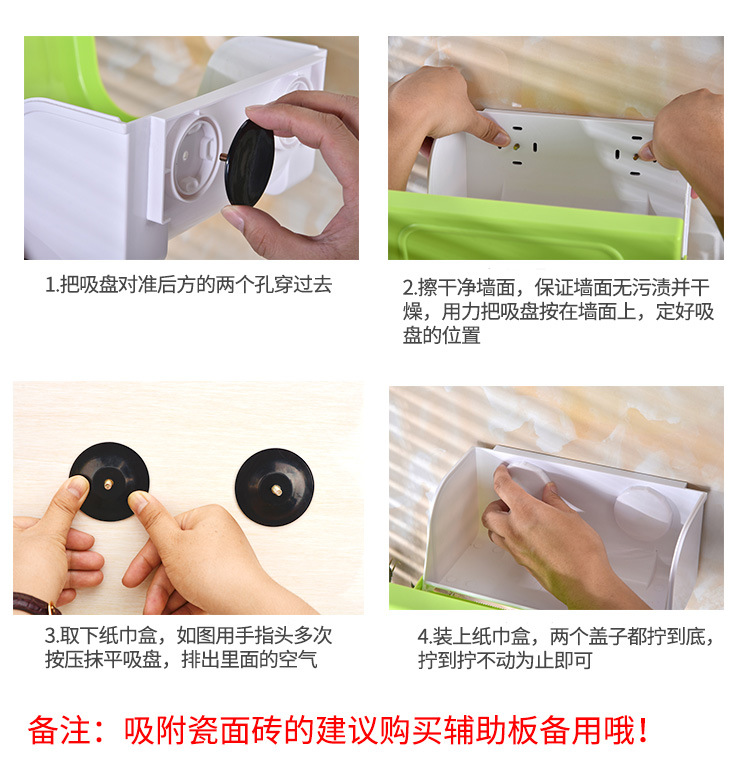 1.把吸盘对准后方的两个孔穿过去

2.擦干净墙面，保证墙面无污渍并干燥，用力把吸盘按在墙面上，定好吸盘的位置

3.取下纸巾盒，如图用手指头多次按压抹平吸盘，排出里面的空气

4.装上纸巾盒，两个盖子都拧到底，拧到拧不动为止即可

备注：吸附瓷面砖的建议购买辅助板备用哦！