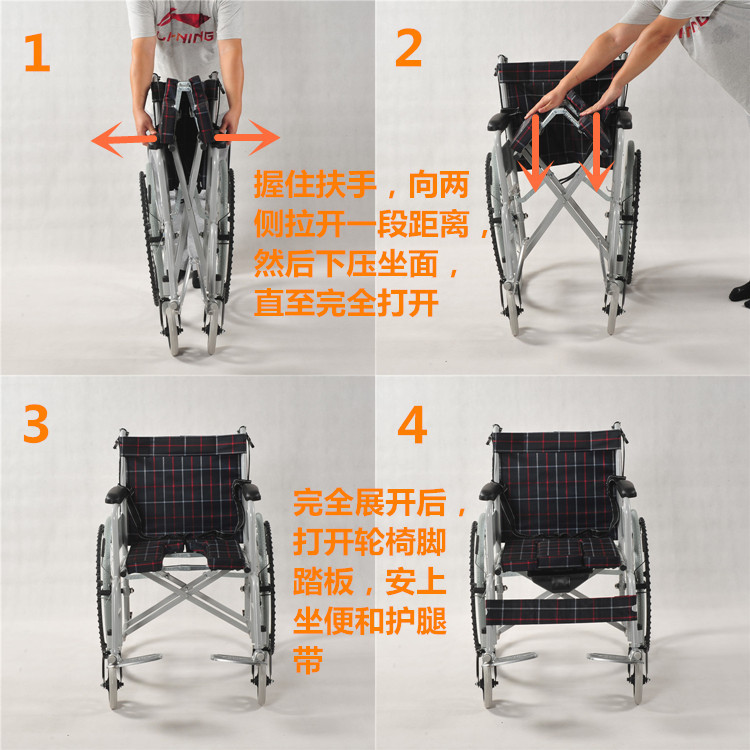 1

LI-NING

2

握住扶手，向两侧拉开一段距离，然后下压坐面，直至完全打开

3

4

完全展开后，打开轮椅脚踏板，安上坐便和护腿带