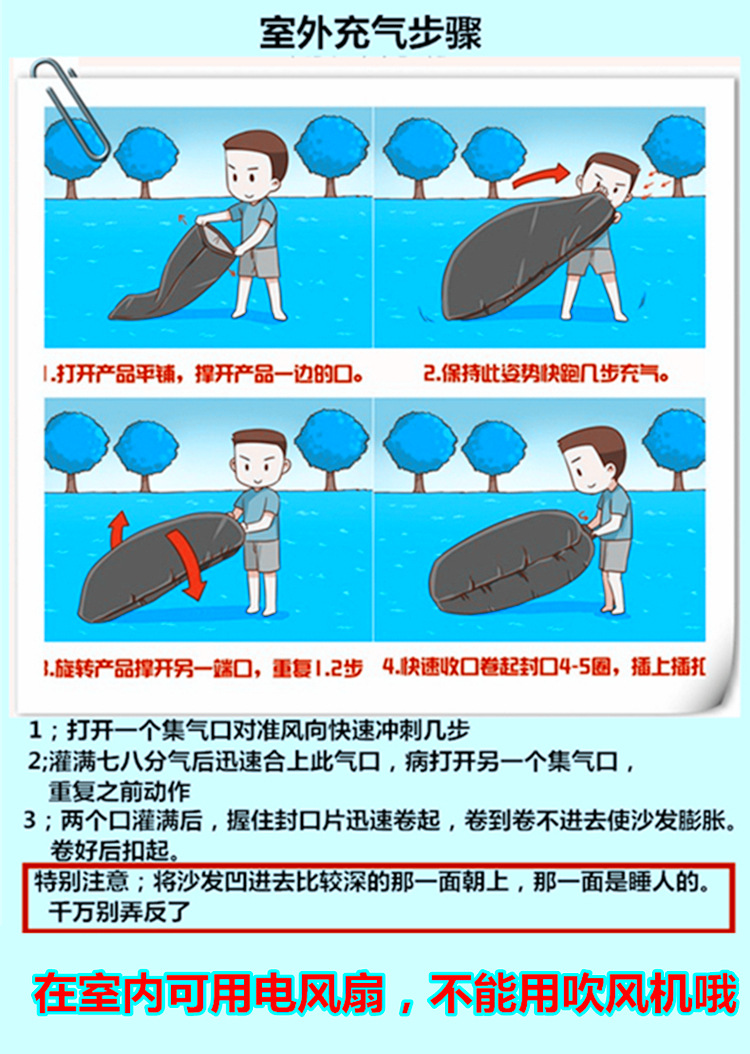 室外充气步骤

1.打开产品平铺，撑开产品一边的口。

2.保持此姿势快跑几步充气。

3.旋转产品撑开另一端口，重复1.2步

4.快速收口卷起封口4-5圈，插上插扣

1；打开一个集气口对准风向快速冲刺几步
2;灌满七八分气后迅速合上此气口，病打开另一个集气口，重复之前动作
3；两个口灌满后，握住封口片迅速卷起，卷到卷不进去使沙发膨胀。卷好后扣起。

特别注意；将沙发凹进去比较深的那一面朝上，那一面是睡人的。千万别弄反了

在室内可用电风扇，不能用吹风机哦