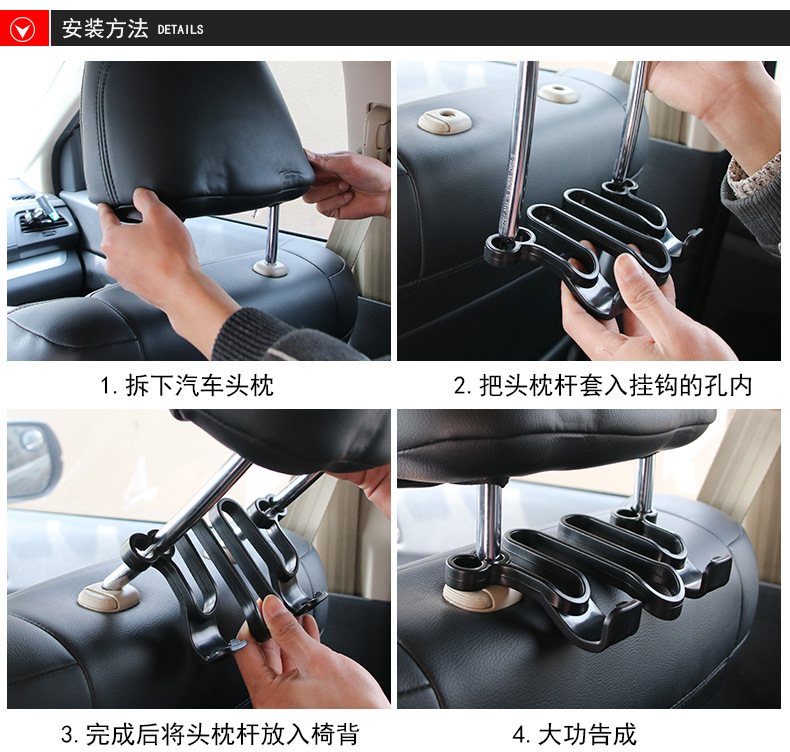 安装方法 DETAILS

1. 拆下汽车头枕

2. 把头枕杆套入挂钩的孔内

3. 完成后将头枕杆放入椅背

4. 大功告成