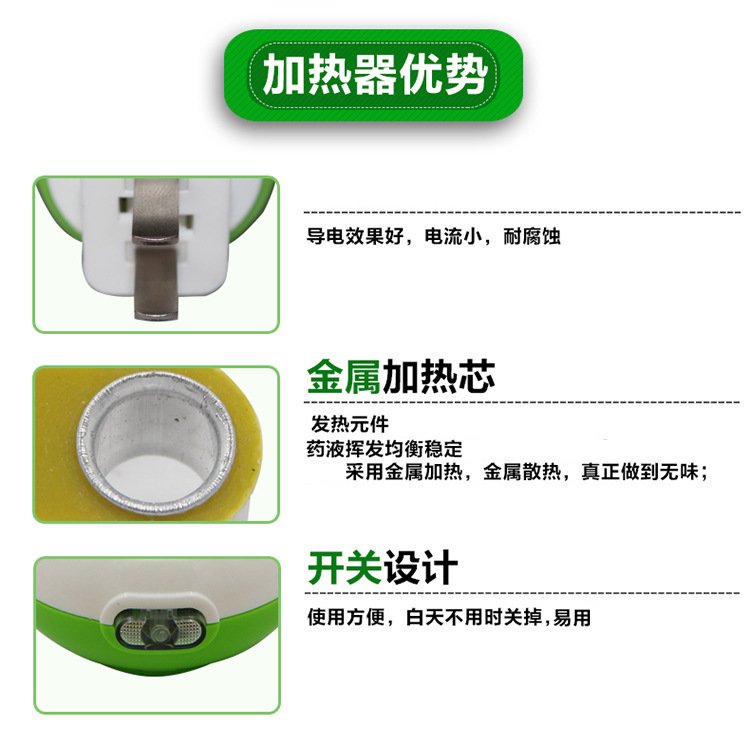 加热器优势

导电效果好，电流小，耐腐蚀

金属加热芯

发热元件
药液挥发均衡稳定
采用金属加热，金属散热，真正做到无味；

开关设计

使用方便，白天不用时关掉，易用