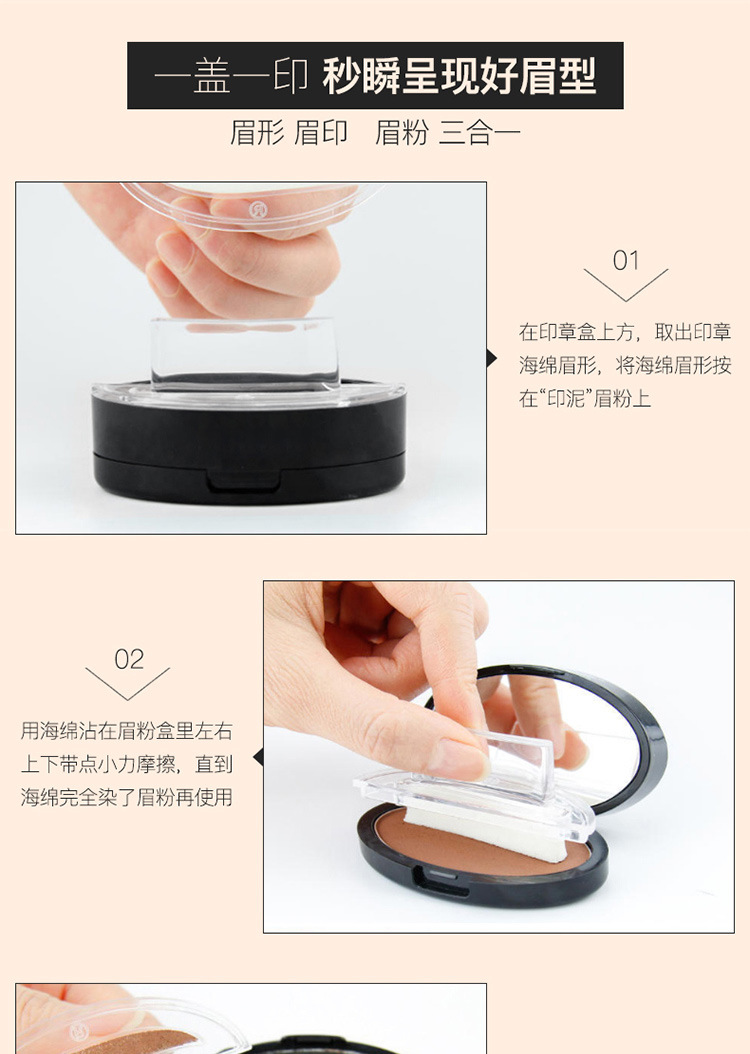 一盖一印 秒瞬呈现好眉型

眉形 眉印 眉粉 三合一

01

在印章盒上方，取出印章海绵眉形，将海绵眉形按在“印泥”眉粉上

02

用海绵沾在眉粉盒里左右上下带点小力摩擦，直到海绵完全染了眉粉再使用