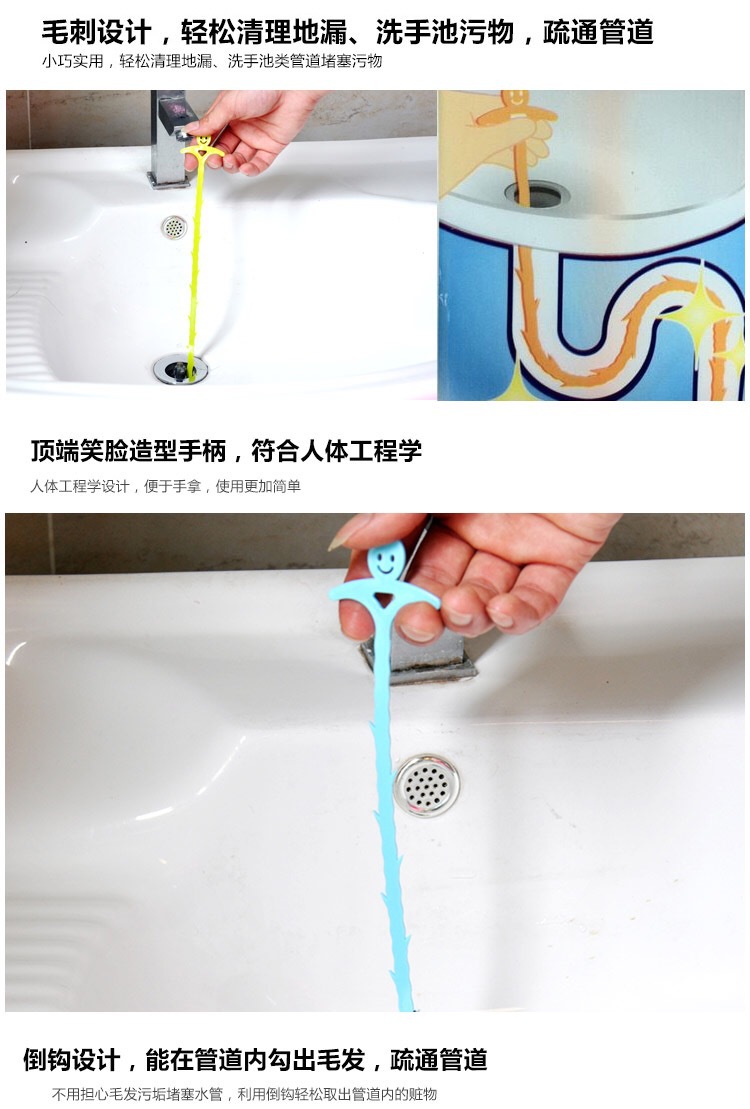 毛刺设计，轻松清理地漏、洗手池污物，疏通管道

小巧实用，轻松清理地漏、洗手池类管道堵塞污物

顶端笑脸造型手柄，符合人体工程学

人体工程学设计，便于手拿，使用更加简单

倒钩设计，能在管道内勾出毛发，疏通管道

不用担心毛发污垢堵塞水管，利用倒钩轻松取出管道内的赃物