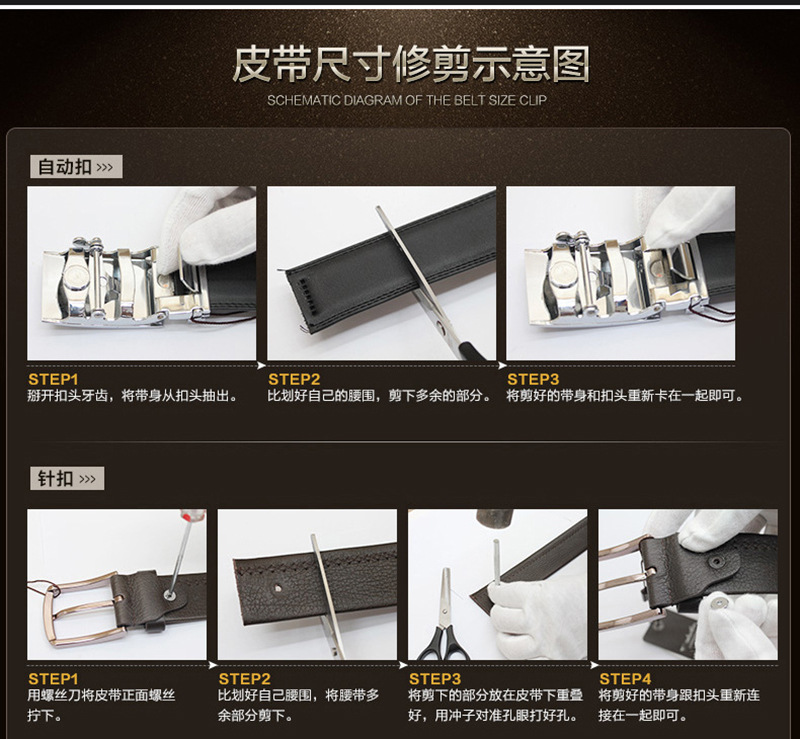 皮带尺寸修剪示意图
SCHEMATIC DIAGRAM OF THE BELT SIZE CLIP

自动扣 >>>

STEP1
掰开扣头牙齿，将带身从扣头抽出。

STEP2
比划好自己的腰围，剪下多余的部分。

STEP3
将剪好的带身和扣头重新卡在一起即可。

针扣 >>>

STEP1
用螺丝刀将皮带正面螺丝拧下。

STEP2
比划好自己腰围，将腰带多余部分剪下。

STEP3
将剪下的部分放在皮带下重叠好，用冲子对准孔眼打好孔。

STEP4
将剪好的带身跟扣头重新连接在一起即可。