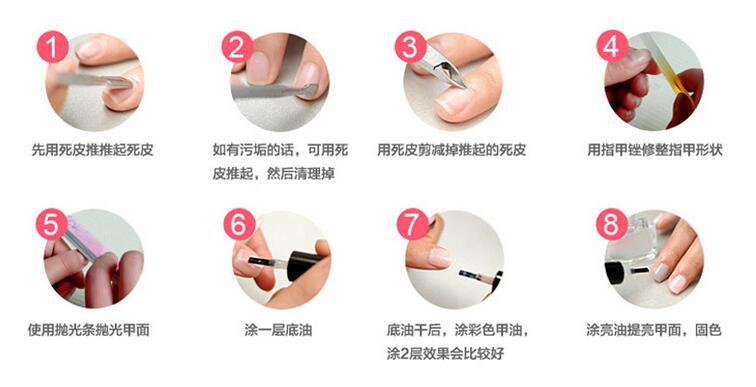 1
先用死皮推推起死皮

2
如有污垢的话，可用死皮推起，然后清理掉

3
用死皮剪减掉推起的死皮

4
用指甲锉修整指甲形状

5
使用抛光条抛光甲面

6
涂一层底油

7
底油干后，涂彩色甲油，涂2层效果会比较好

8
涂亮油提亮甲面，固色