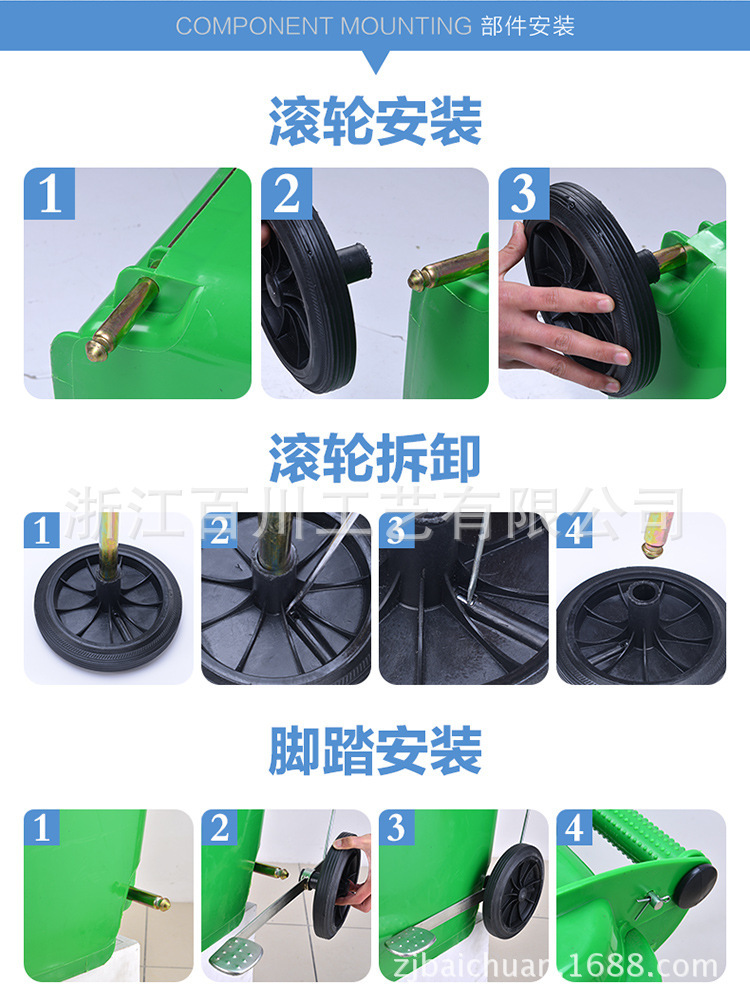 COMPONENT MOUNTING 部件安装

滚轮安装

1

2

3

滚轮拆卸

浙江百川工艺有限公司

1

2

3

4

脚踏安装

1

2

3

4

zjbaichuan.1688.com