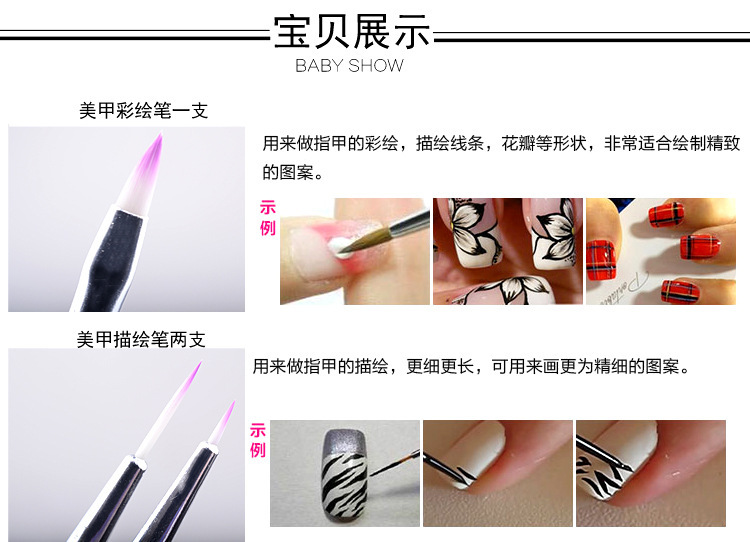 宝贝展示
BABY SHOW

美甲彩绘笔一支

用来做指甲的彩绘，描绘线条，花瓣等形状，非常适合绘制精致的图案。

示例

美甲描绘笔两支

用来做指甲的描绘，更细更长，可用来画更为精细的图案。

示例