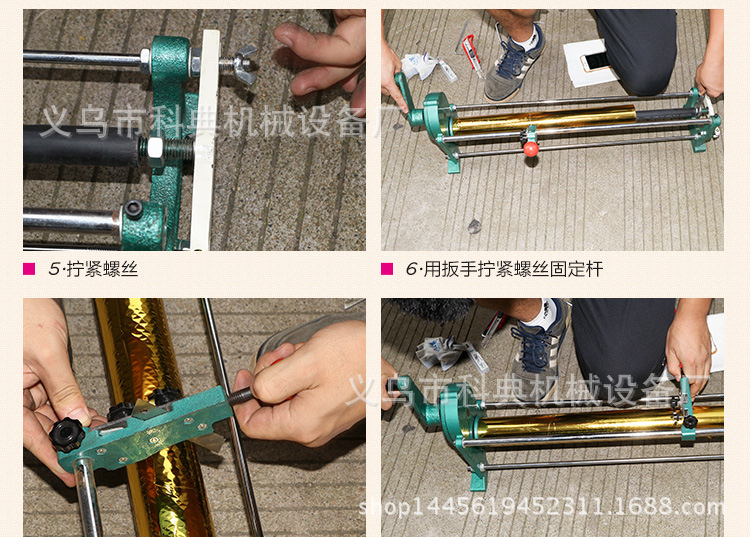 义乌市科典机械设备厂

5·拧紧螺丝

6·用扳手拧紧螺丝固定杆

义乌市科典机械设备厂

shop1445619452311.1688.com