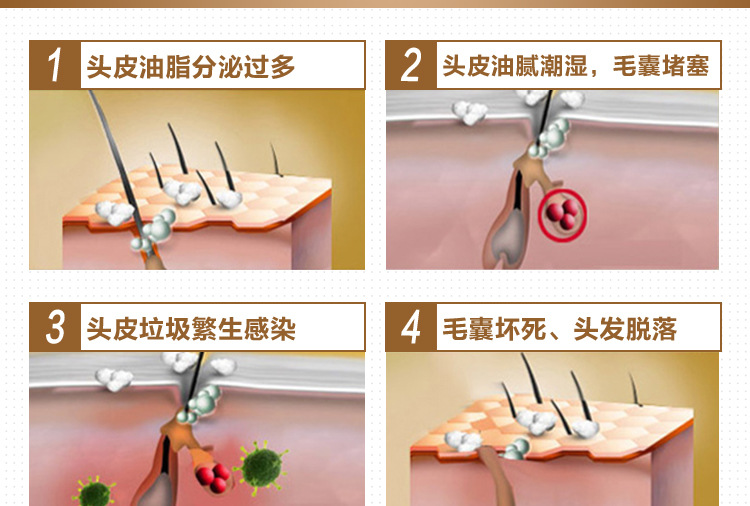 1 头皮油脂分泌过多

2 头皮油腻潮湿，毛囊堵塞

3 头皮垃圾繁生感染

4 毛囊坏死、头发脱落