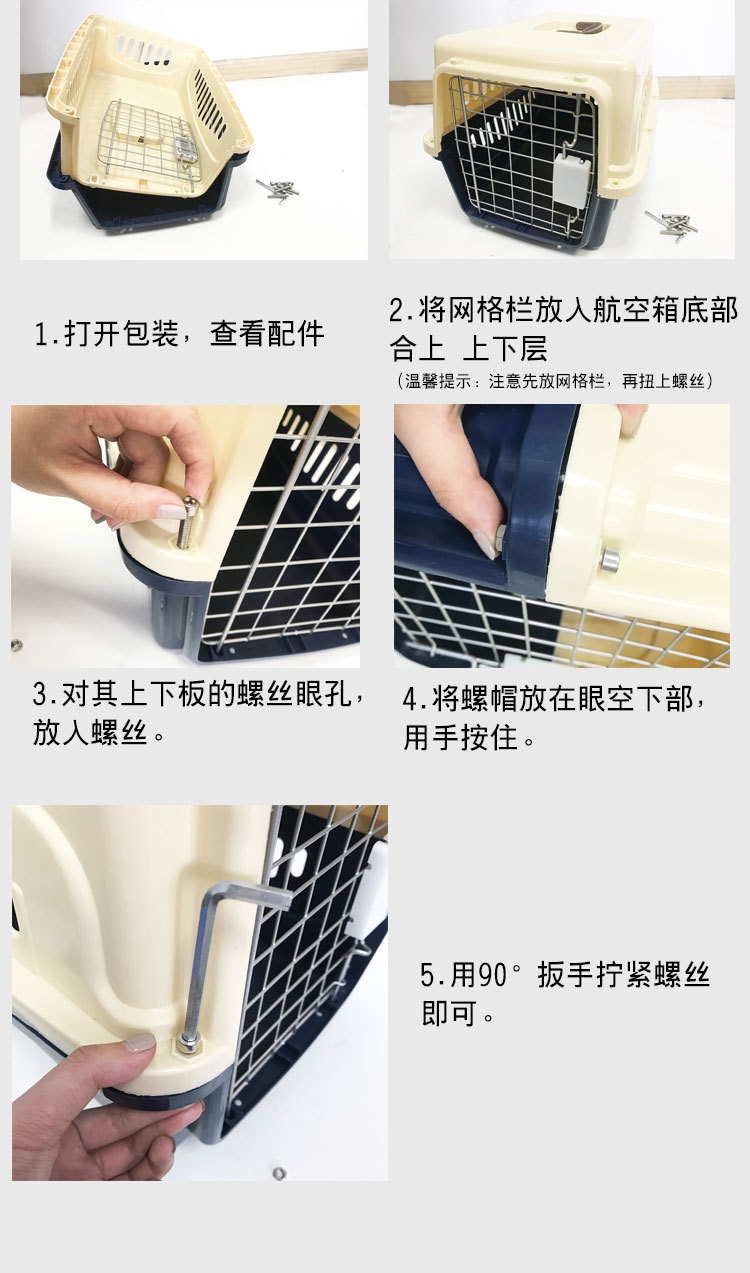 1.打开包装，查看配件

2.将网格栏放入航空箱底部合上 上下层
（温馨提示：注意先放网格栏，再扭上螺丝）

3.对其上下板的螺丝眼孔，放入螺丝。

4.将螺帽放在眼空下部，用手按住。

5.用90°扳手拧紧螺丝即可。