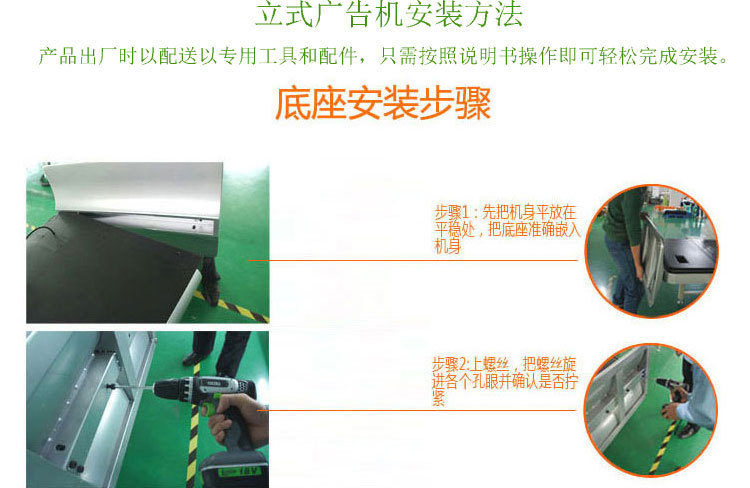 立式广告机安装方法

产品出厂时以配送以专用工具和配件，只需按照说明书操作即可轻松完成安装。

底座安装步骤

步骤1：先把机身平放在平稳处，把底座准确嵌入机身

步骤2:上螺丝，把螺丝旋进各个孔眼并确认是否拧紧

18V