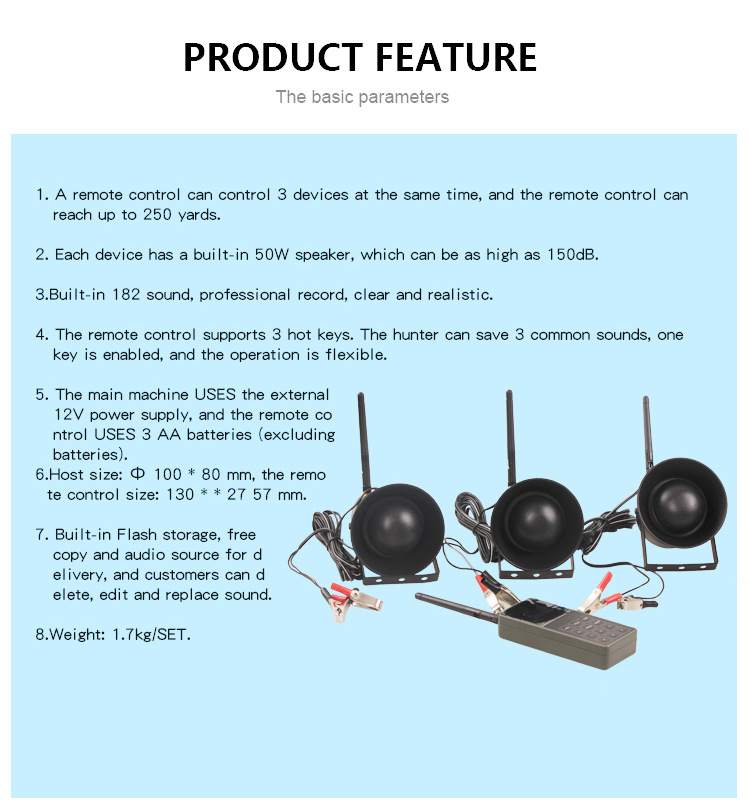 PRODUCT FEATURE

The basic parameters

1. A remote control can control 3 devices at the same time, and the remote control can reach up to 250 yards.

2. Each device has a built-in 50W speaker, which can be as high as 150dB.

3.Built-in 182 sound, professional record, clear and realistic.

4. The remote control supports 3 hot keys. The hunter can save 3 common sounds, one key is enabled, and the operation is flexible.

5. The main machine USES the external 12V power supply, and the remote co ntrol USES 3 AA batteries (excluding batteries).
6.Host size: Φ 100 * 80 mm, the remo te control size: 130 * * 27 57 mm.

7. Built-in Flash storage, free copy and audio source for d elivery, and customers can d elete, edit and replace sound.

8.Weight: 1.7kg/SET.