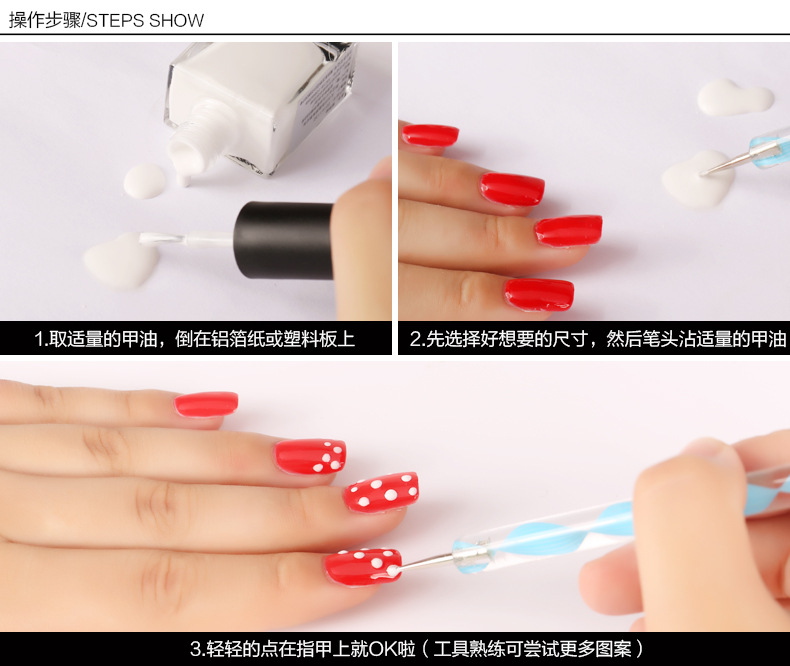 操作步骤/STEPS SHOW

1.取适量的甲油，倒在铝箔纸或塑料板上

2.先选择好想要的尺寸，然后笔头沾适量的甲油

3.轻轻的点在指甲上就OK啦（工具熟练可尝试更多图案）