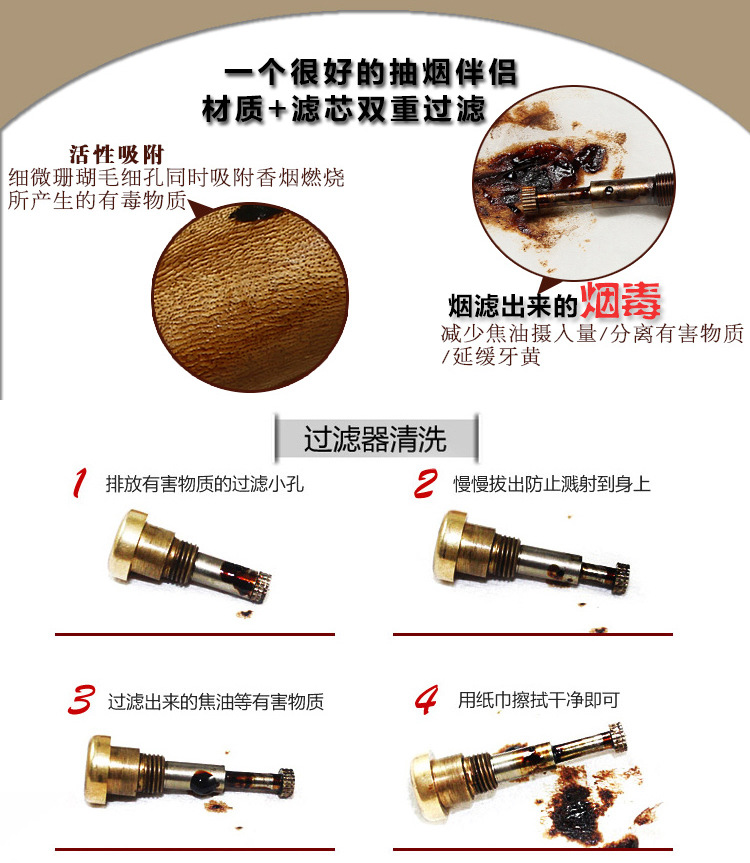 一个很好的抽烟伴侣
材质+滤芯双重过滤

活性吸附
细微珊瑚毛细孔同时吸附香烟燃烧所产生的有毒物质

烟滤出来的烟毒
减少焦油摄入量/分离有害物质/延缓牙黄

过滤器清洗

1 排放有害物质的过滤小孔

2 慢慢拔出防止溅射到身上

3 过滤出来的焦油等有害物质

4 用纸巾擦拭干净即可