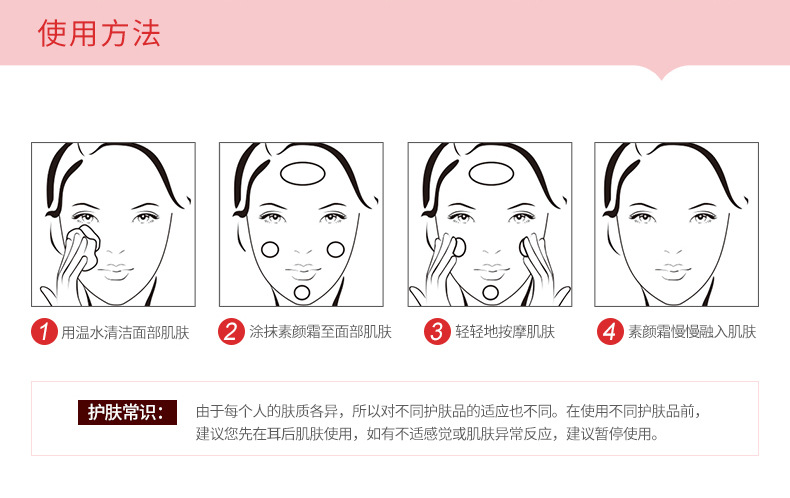 使用方法

1 用温水清洁面部肌肤

2 涂抹素颜霜至面部肌肤

3 轻轻地按摩肌肤

4 素颜霜慢慢融入肌肤

护肤常识：

由于每个人的肤质各异，所以对不同护肤品的适应也不同。在使用不同护肤品前，建议您先在耳后肌肤使用，如有不适感觉或肌肤异常反应，建议暂停使用。