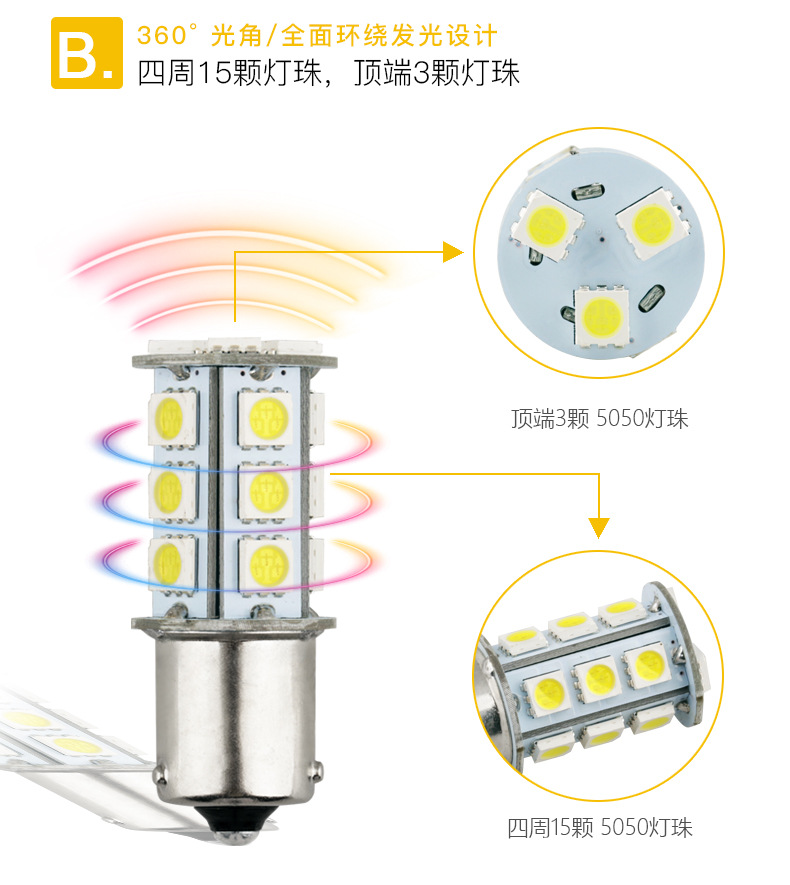 B.

360° 光角/全面环绕发光设计
四周15颗灯珠，顶端3颗灯珠

顶端3颗 5050灯珠

四周15颗 5050灯珠