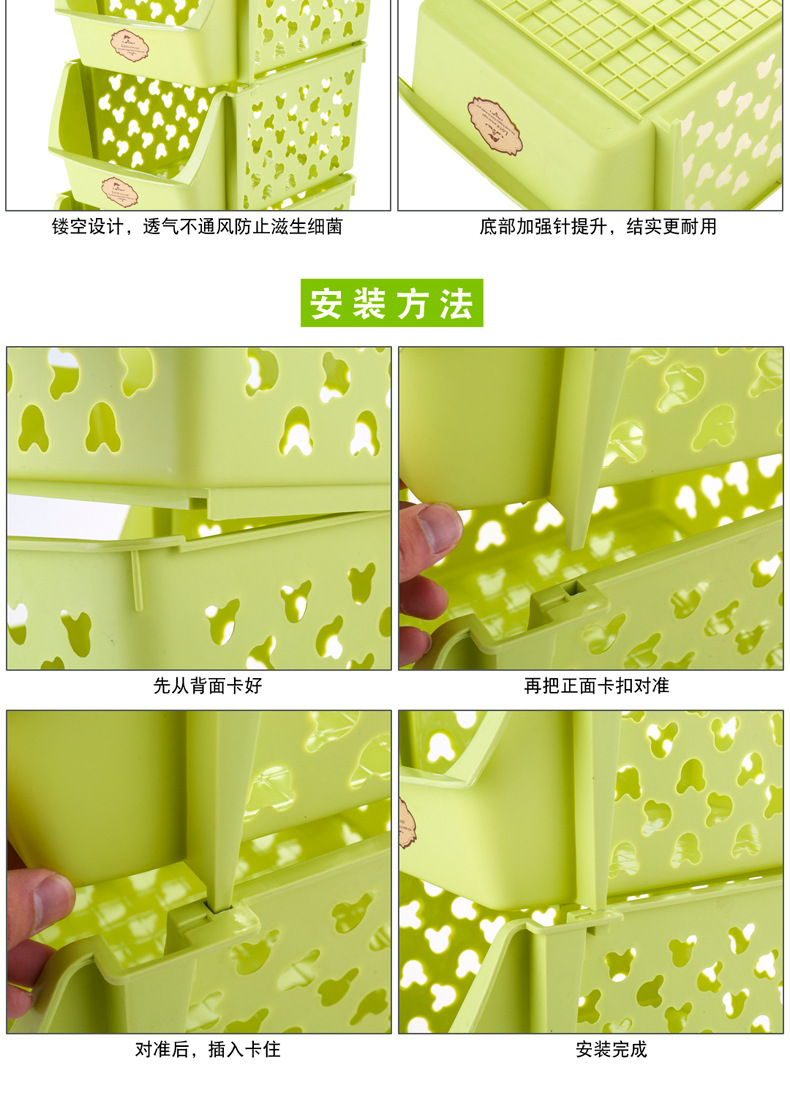 镂空设计，透气不通风防止滋生细菌

底部加强针提升，结实更耐用

安装方法

先从背面卡好

再把正面卡扣对准

对准后，插入卡住

安装完成