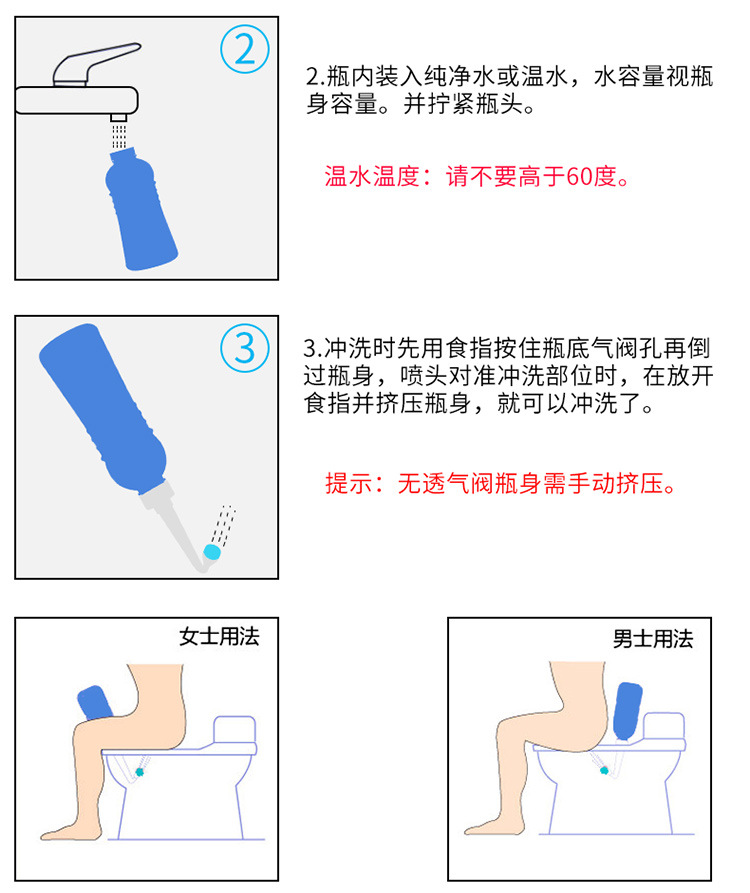 ②

2.瓶内装入纯净水或温水，水容量视瓶身容量。并拧紧瓶头。

温水温度：请不要高于60度。

③

3.冲洗时先用食指按住瓶底气阀孔再倒过瓶身，喷头对准冲洗部位时，在放开食指并挤压瓶身，就可以冲洗了。

提示：无透气阀瓶身需手动挤压。

女士用法

男士用法