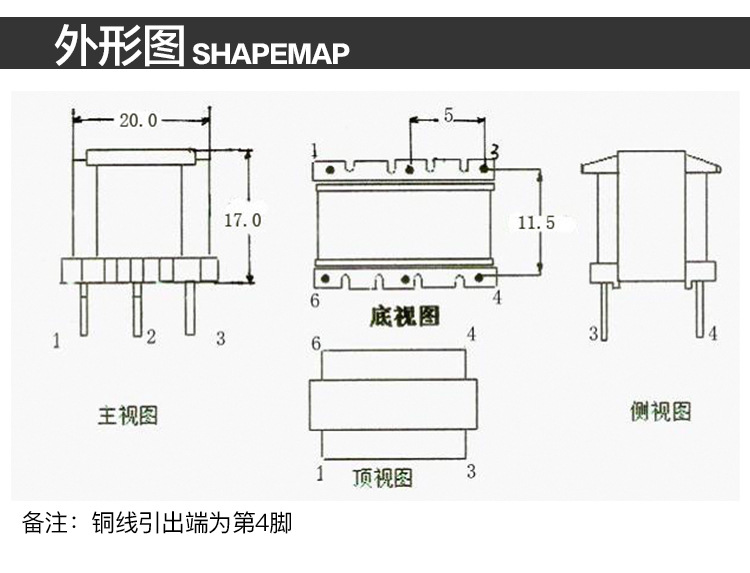 外形图 SHAPEMAP

20.0

17.0

1 2 3

主视图

5

1 3

11.5

6 4

底视图

6 4

1 3

顶视图

3 4

侧视图

备注：铜线引出端为第4脚