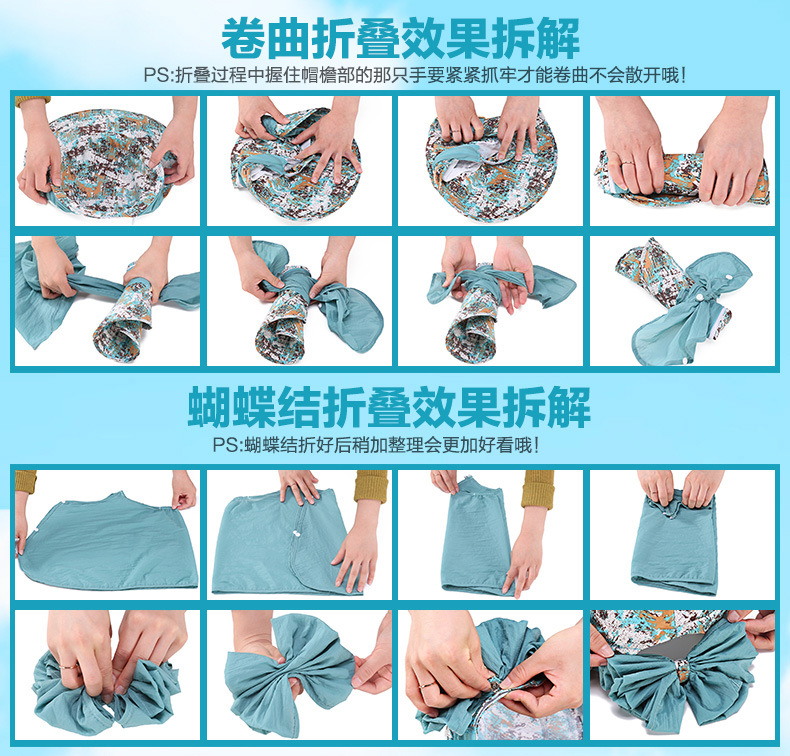 卷曲折叠效果拆解

PS:折叠过程中握住帽檐部的那只手要紧紧抓牢才能卷曲不会散开哦!

蝴蝶结折叠效果拆解

PS:蝴蝶结折好后稍加整理会更加好看哦!