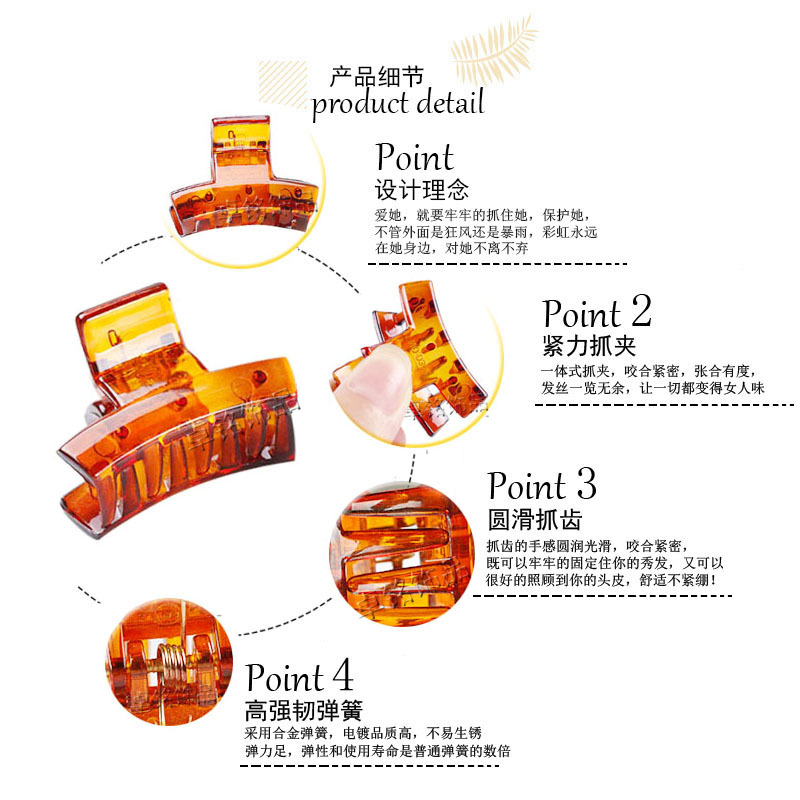 产品细节
product detail

Point
设计理念
爱她，就要牢牢的抓住她，保护她，不管外面是狂风还是暴雨，彩虹永远在她身边，对她不离不弃

Point 2
紧力抓夹
一体式抓夹，咬合紧密，张合有度，发丝一览无余，让一切都变得女人味

Point 3
圆滑抓齿
抓齿的手感圆润光滑，咬合紧密，既可以牢牢的固定住你的秀发，又可以很好的照顾到你的头皮，舒适不紧绷！

Point 4
高强韧弹簧
采用合金弹簧，电镀品质高，不易生锈
弹力足，弹性和使用寿命是普通弹簧的数倍