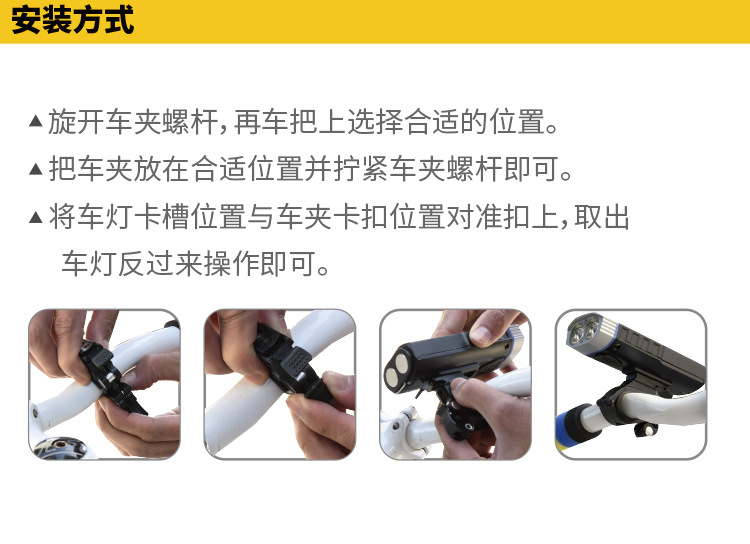 安装方式

▲旋开车夹螺杆，再车把上选择合适的位置。

▲把车夹放在合适位置并拧紧车夹螺杆即可。

▲将车灯卡槽位置与车夹卡扣位置对准扣上，取出车灯反过来操作即可。