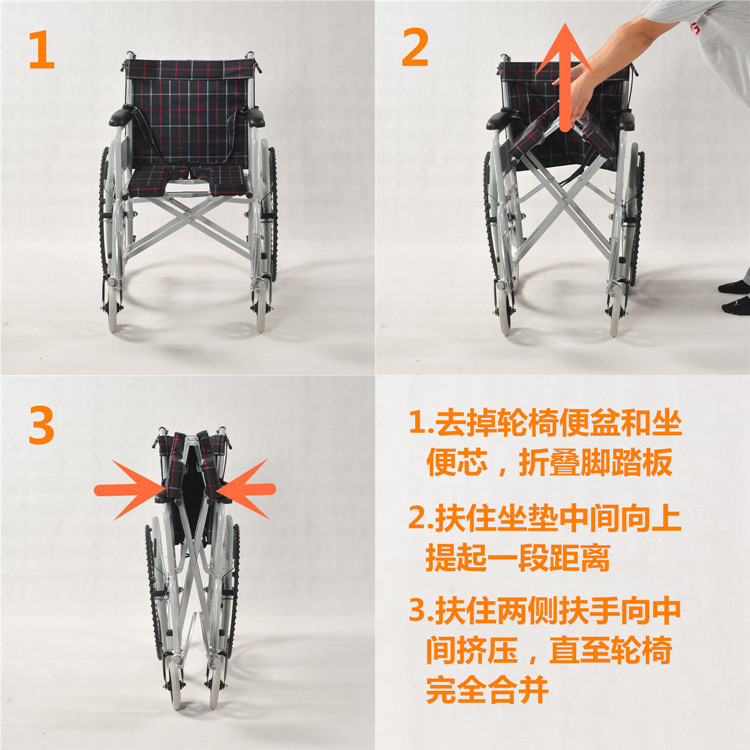 1

2

3

1.去掉轮椅便盆和坐便芯，折叠脚踏板

2.扶住坐垫中间向上提起一段距离

3.扶住两侧扶手向中间挤压，直至轮椅完全合并