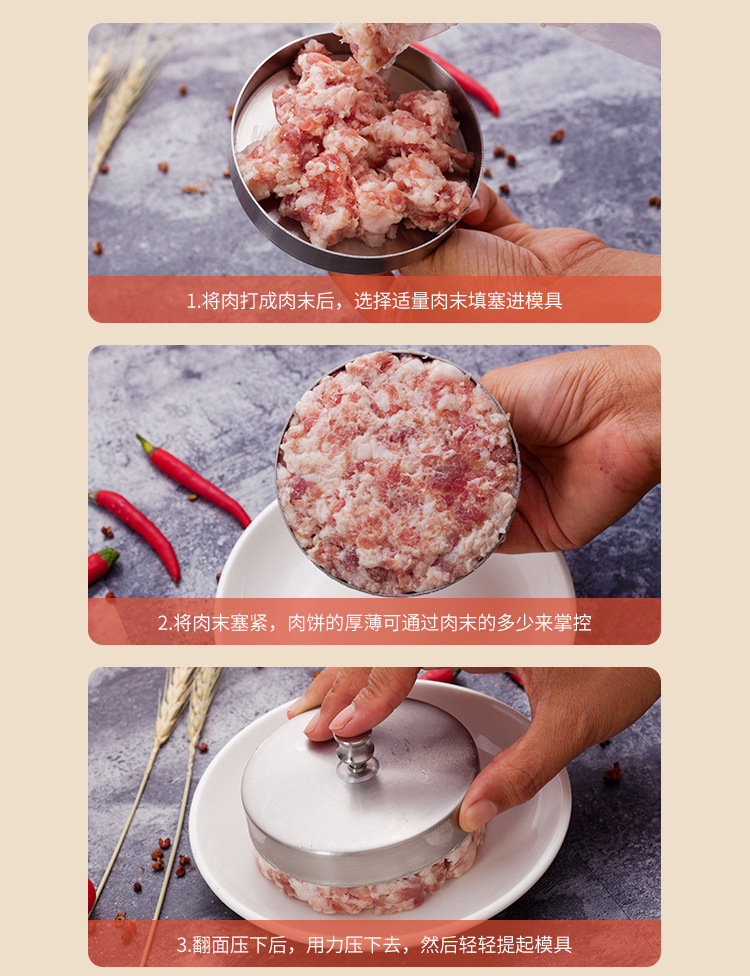 1.将肉打成肉末后，选择适量肉末填塞进模具

2.将肉末塞紧，肉饼的厚薄可通过肉末的多少来掌控

3.翻面压下后，用力压下去，然后轻轻提起模具